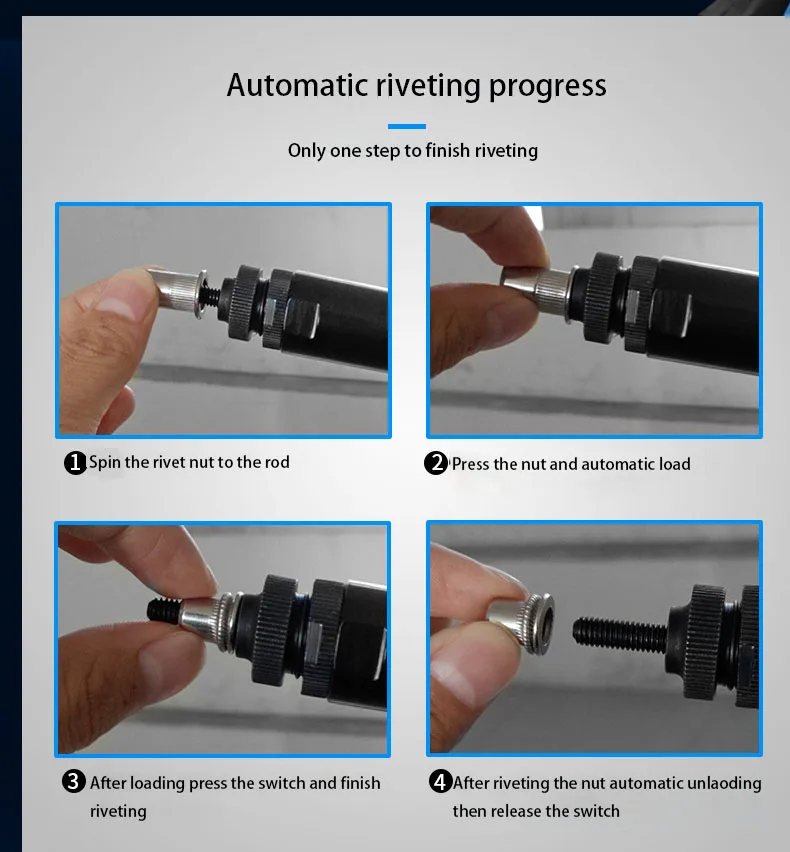 Automatic riveting progress

Only one step to finish riveting

1 Spin the rivet nut to the rod

2 Press the nut and automatic load

3 After loading press the switch and finish riveting

4 After riveting the nut automatic unlaoding then release the switch