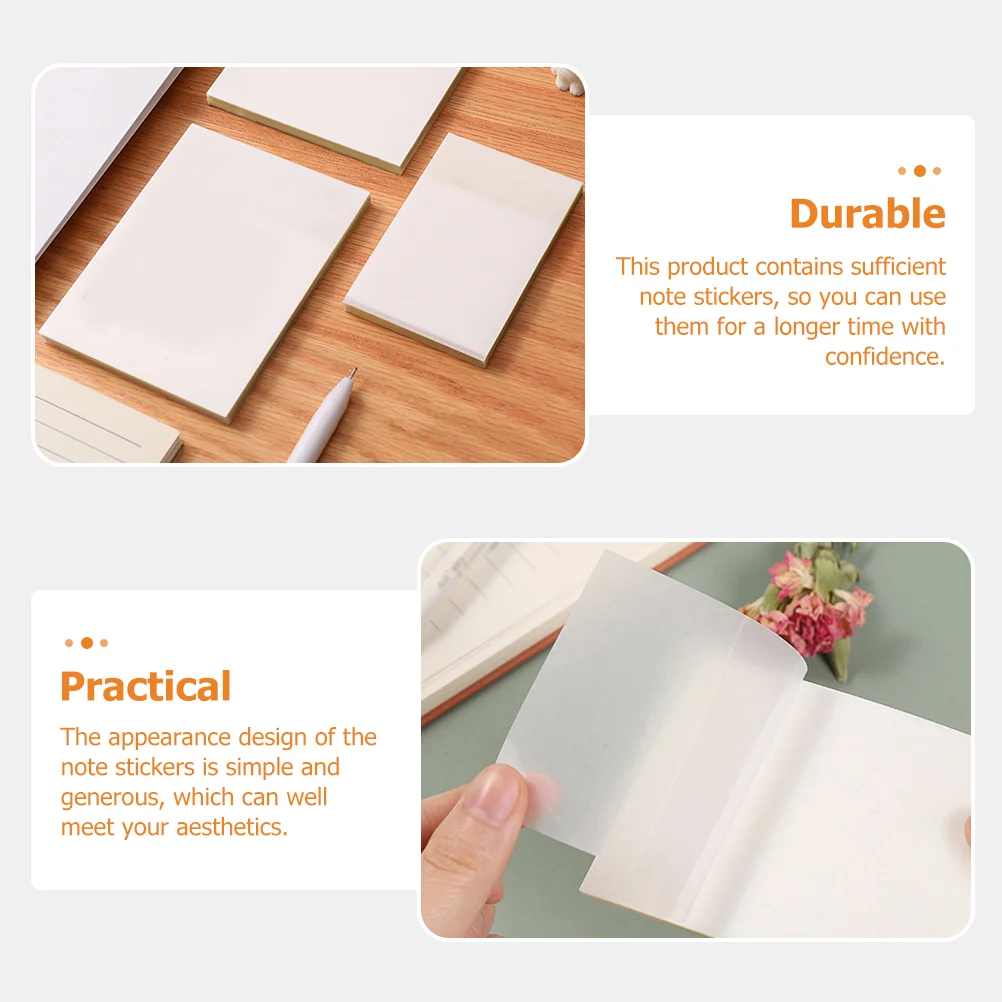 Durable

This product contains sufficient note stickers, so you can use them for a longer time with confidence.

Practical

The appearance design of the note stickers is simple and generous, which can well meet your aesthetics.