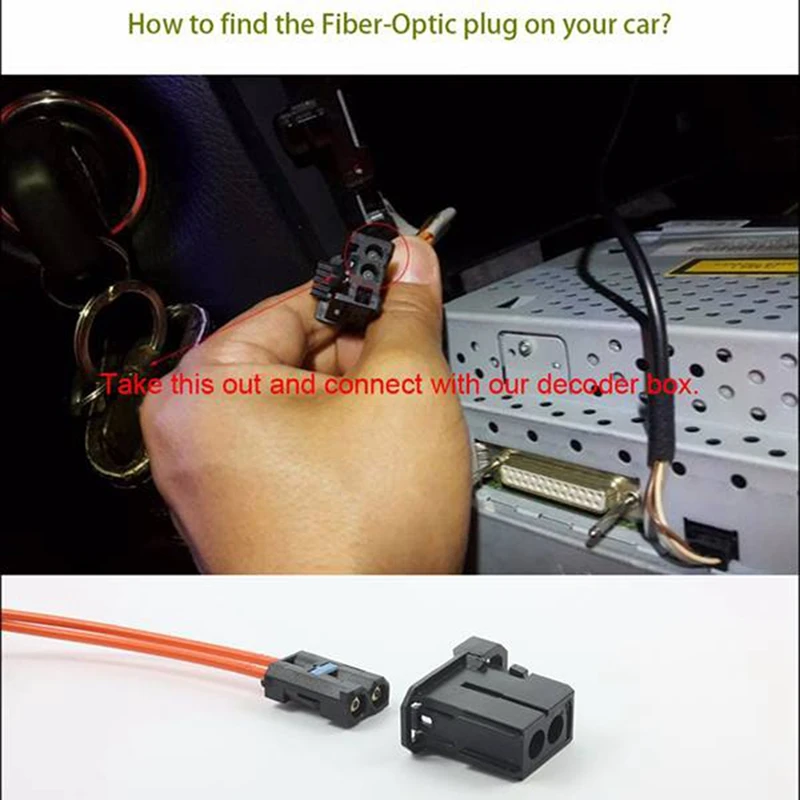 How to find the Fiber-Optic plug on your car?

Take this out and connect with our decoder box.