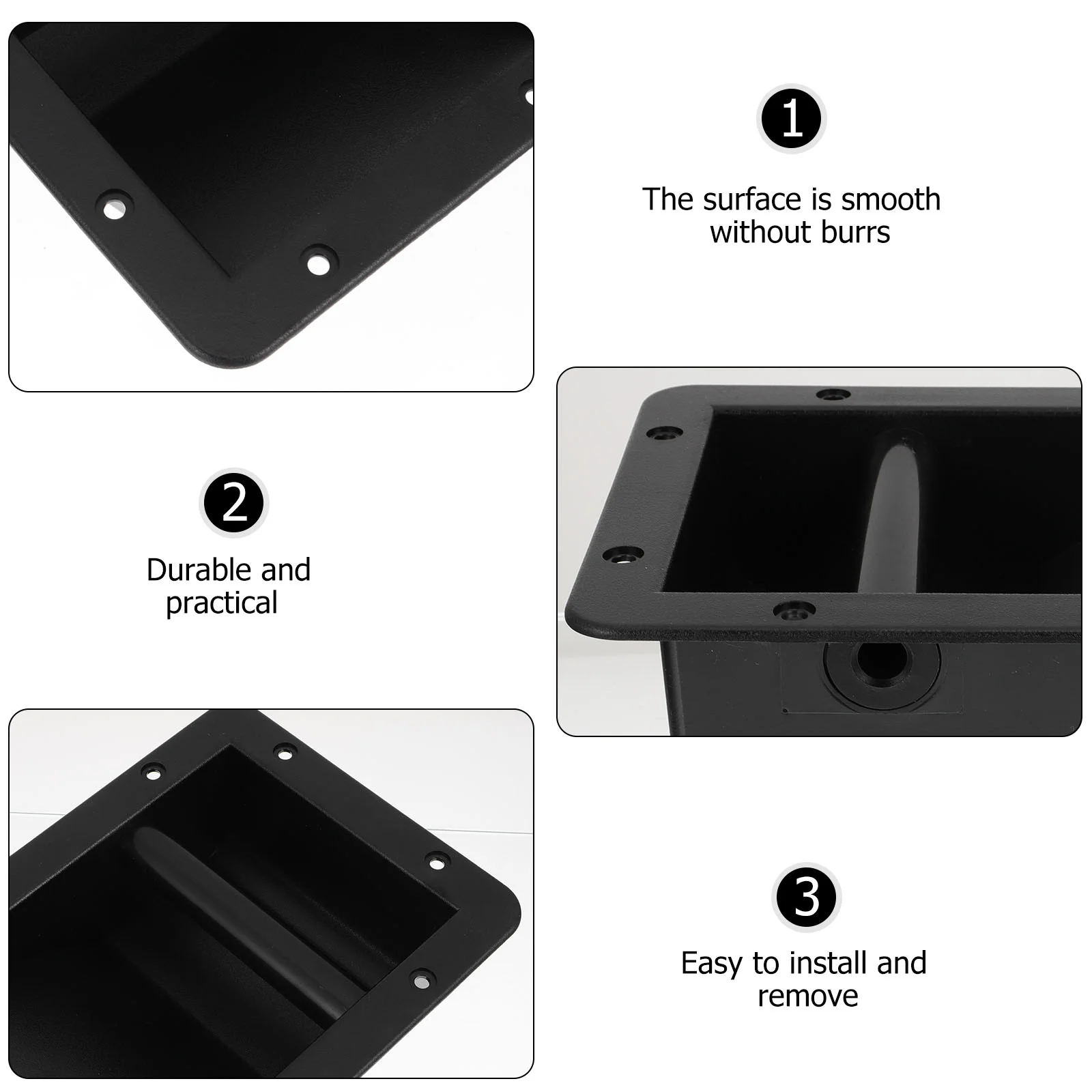 1

The surface is smooth without burrs

2

Durable and practical

3

Easy to install and remove