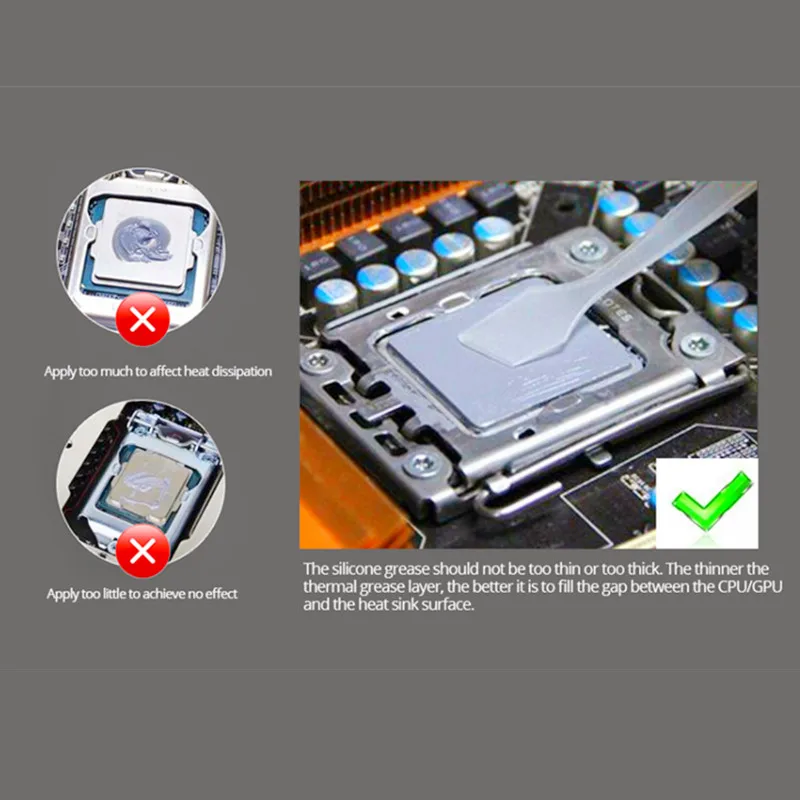 Apply too much to affect heat dissipation

Apply too little to achieve no effect

The silicone grease should not be too thin or too thick. The thinner the thermal grease layer, the better it is to fill the gap between the CPU/GPU and the heat sink surface.