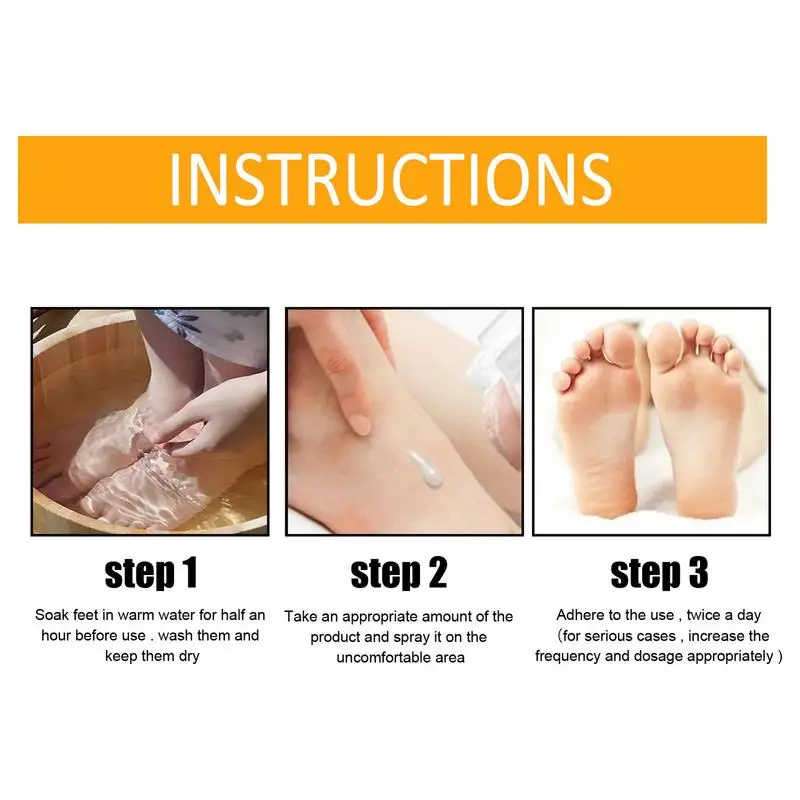 INSTRUCTIONS

step 1

Soak feet in warm water for half an hour before use . wash them and keep them dry

step 2

Take an appropriate amount of the product and spray it on the uncomfortable area

step 3

Adhere to the use , twice a day (for serious cases , increase the frequency and dosage appropriately )