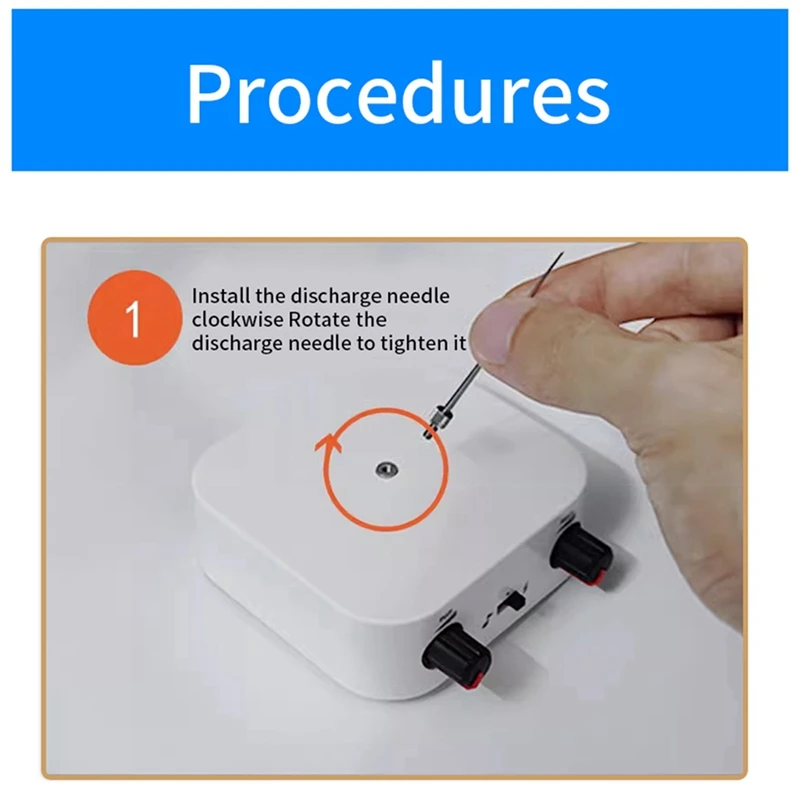 Procedures

1

Install the discharge needle clockwise Rotate the discharge needle to tighten it