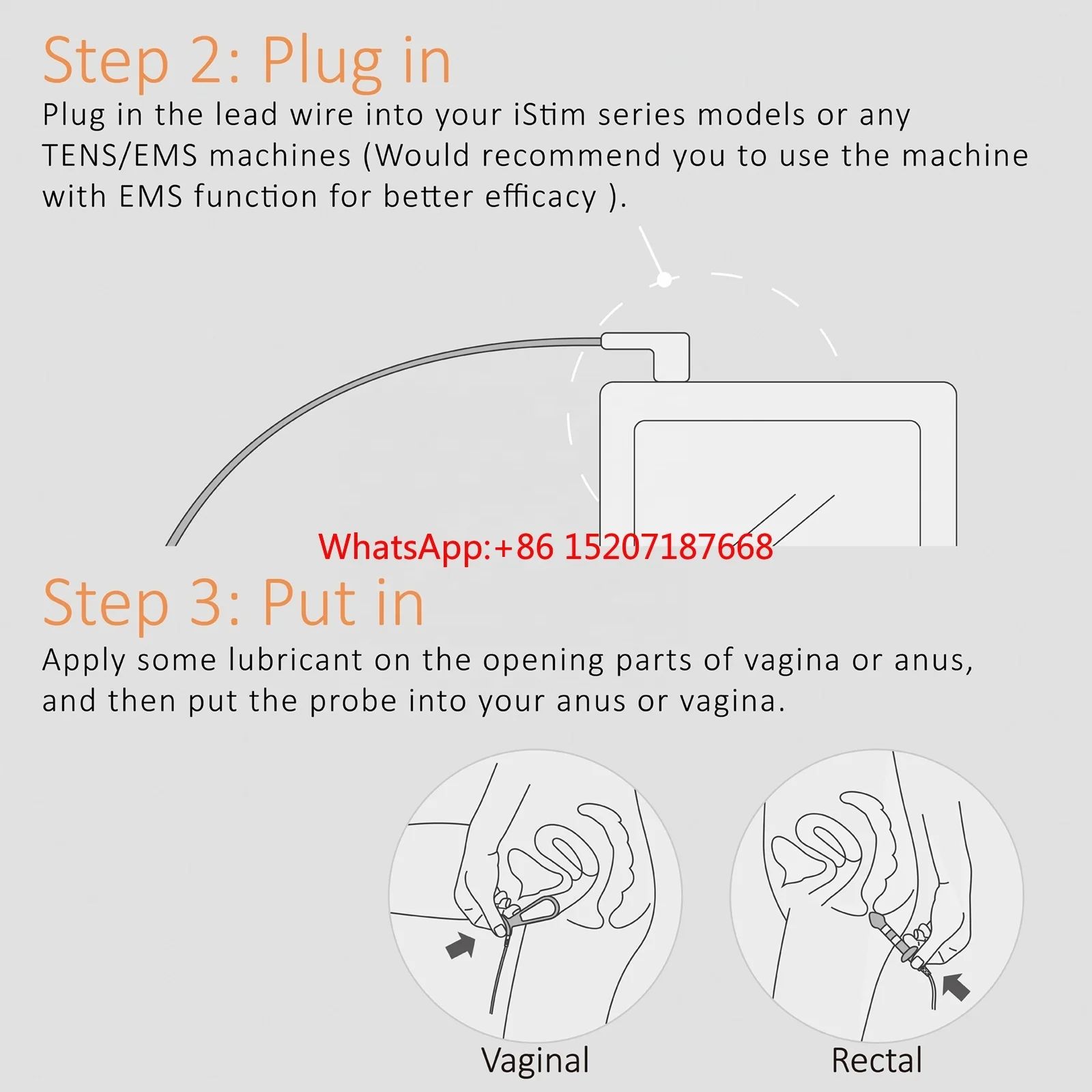 Step 2: Plug in

Plug in the lead wire into your iStim series models or any TENS/EMS machines (Would recommend you to use the machine with EMS function for better efficacy ).

WhatsApp:+86 15207187668

Step 3: Put in

Apply some lubricant on the opening parts of vagina or anus, and then put the probe into your anus or vagina.

Vaginal

Rectal