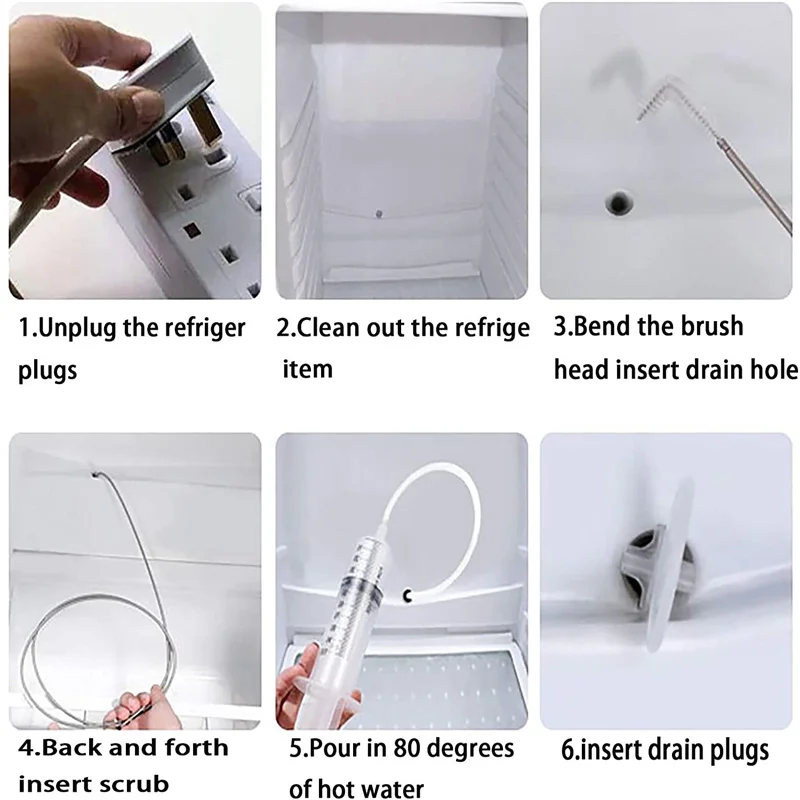 1.Unplug the refriger plugs

2.Clean out the refrige item

3.Bend the brush head insert drain hole

4.Back and forth insert scrub

5.Pour in 80 degrees of hot water

6.insert drain plugs