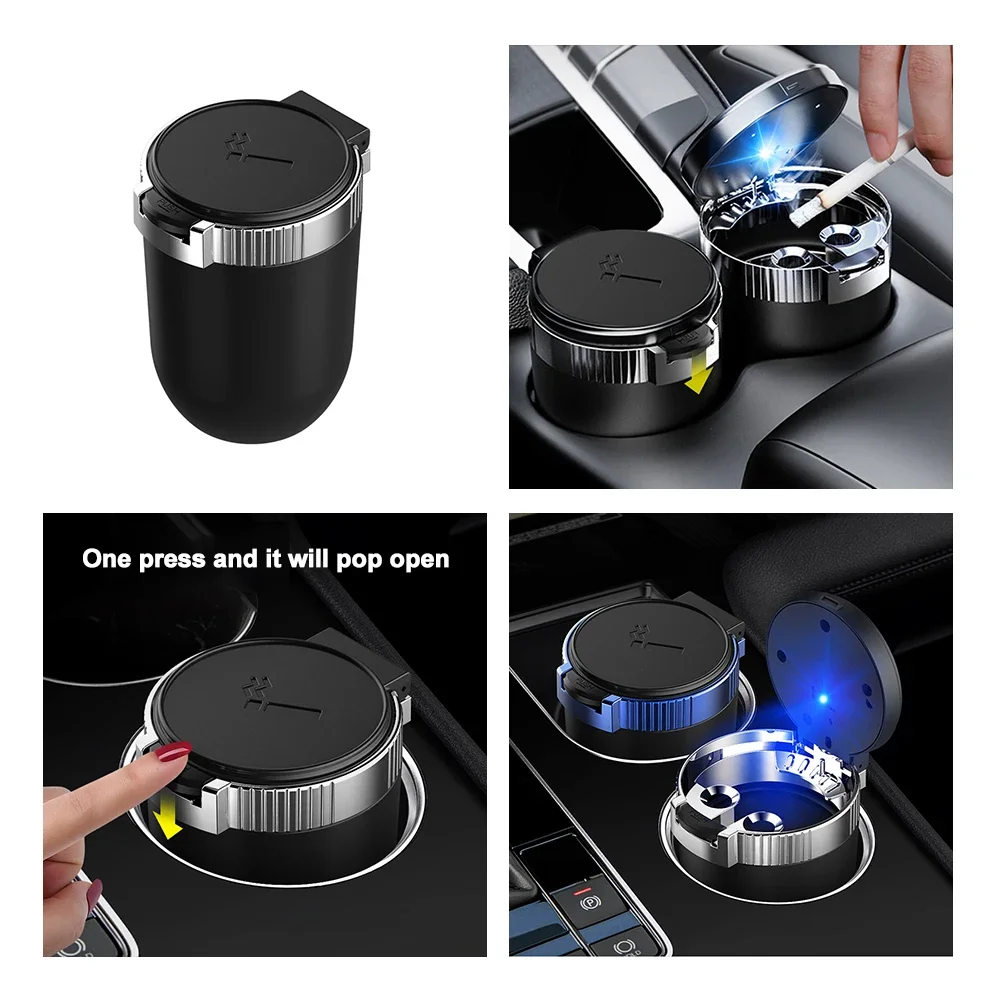 One press and it will pop open