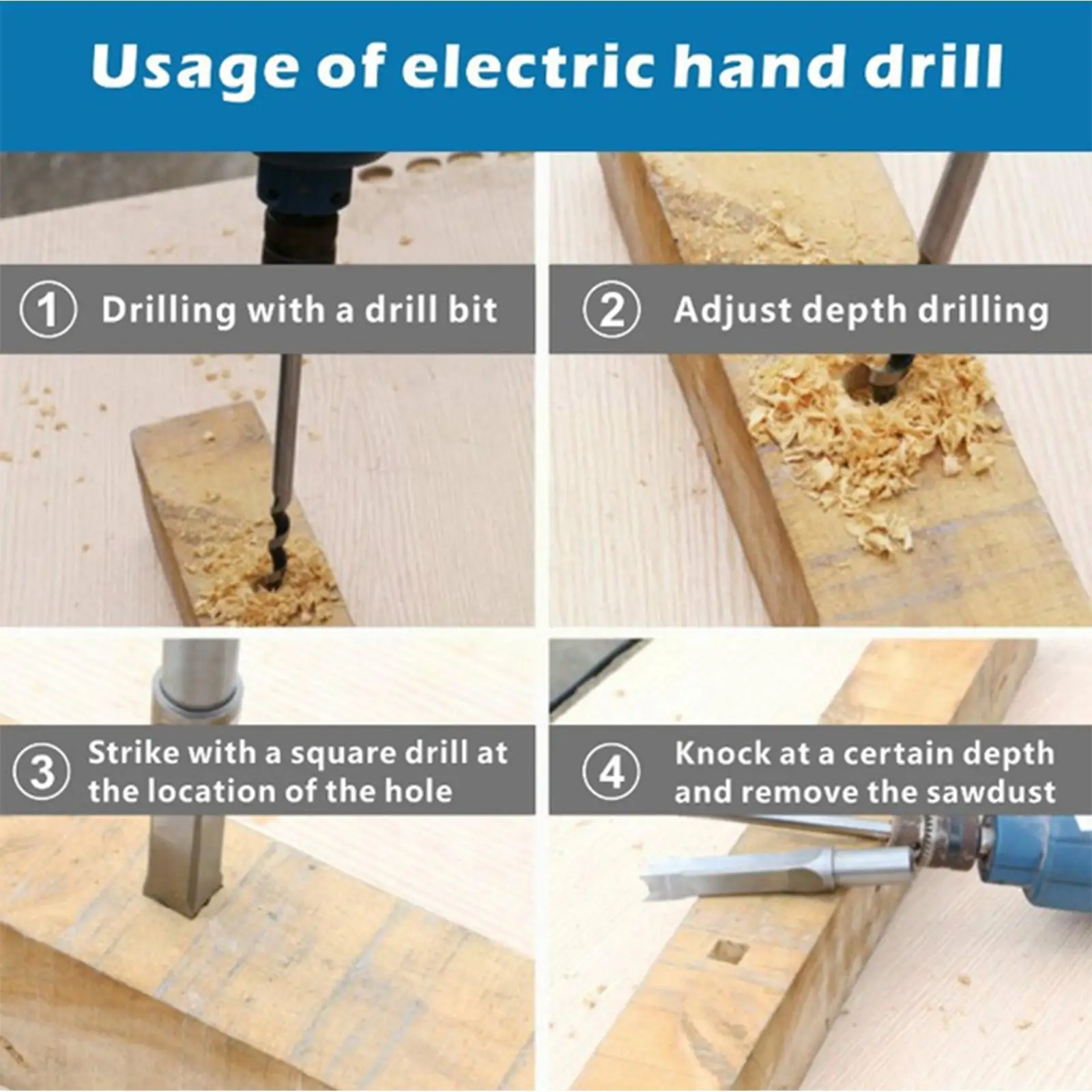 Usage of electric hand drill

① Drilling with a drill bit

② Adjust depth drilling

③ Strike with a square drill at the location of the hole

④ Knock at a certain depth and remove the sawdust