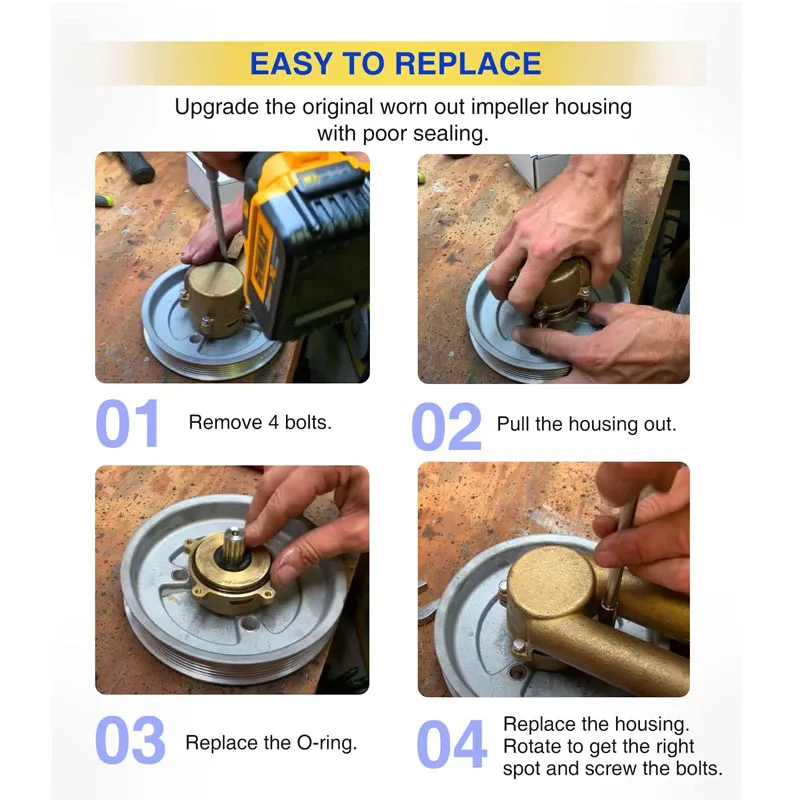 EASY TO REPLACE

Upgrade the original worn out impeller housing with poor sealing.

01 Remove 4 bolts.

02 Pull the housing out.

03 Replace the O-ring.

04 Replace the housing. Rotate to get the right spot and screw the bolts.