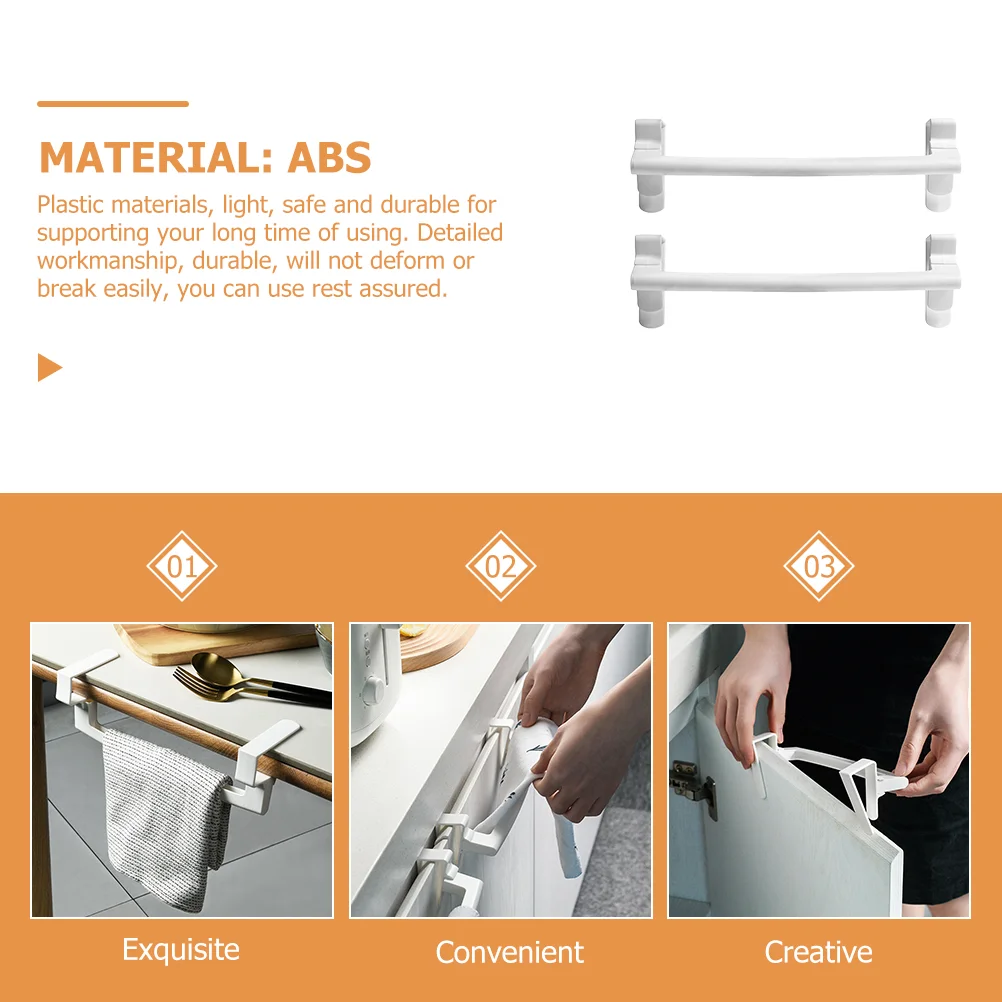 MATERIAL: ABS

Plastic materials, light, safe and durable for supporting your long time of using. Detailed workmanship, durable, will not deform or break easily, you can use rest assured.

01

02

03

Exquisite

Convenient

Creative