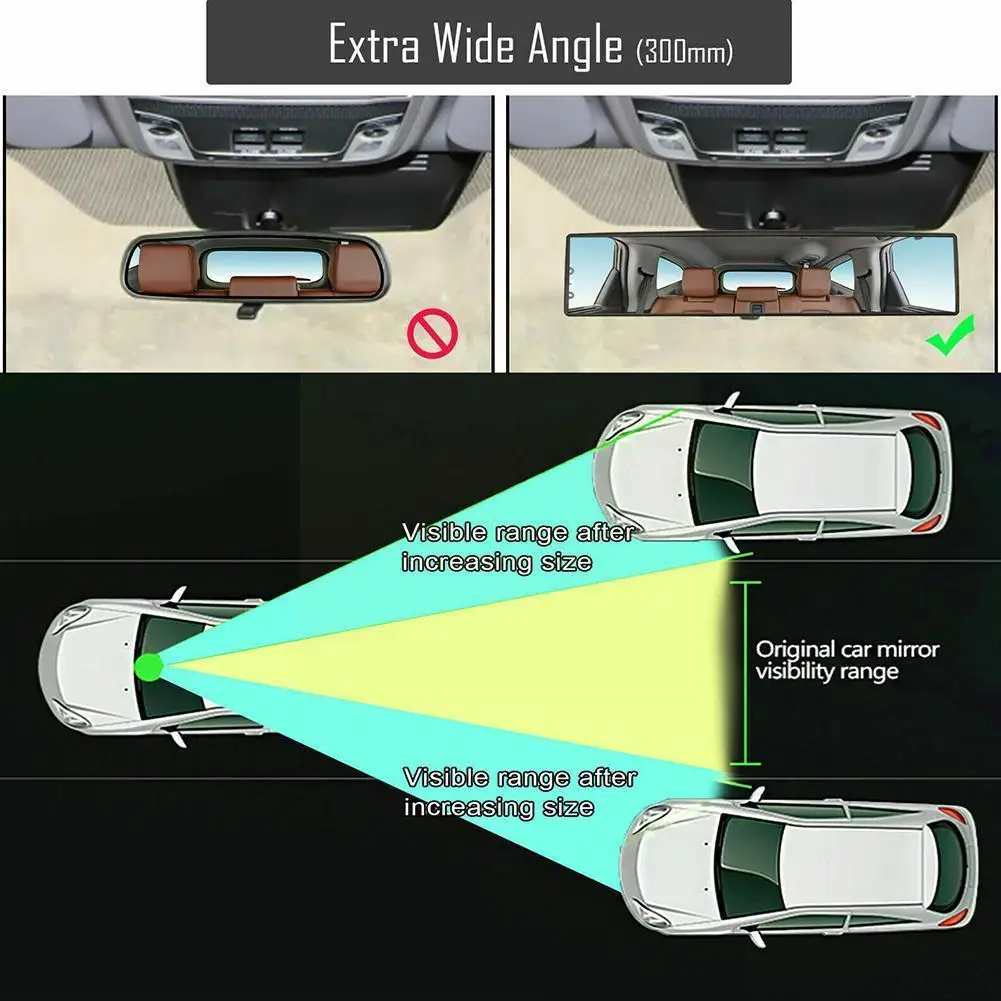 Extra Wide Angle (300mm)

Visible range after increasing size

Original car mirror visibility range

Visible range after increasing size