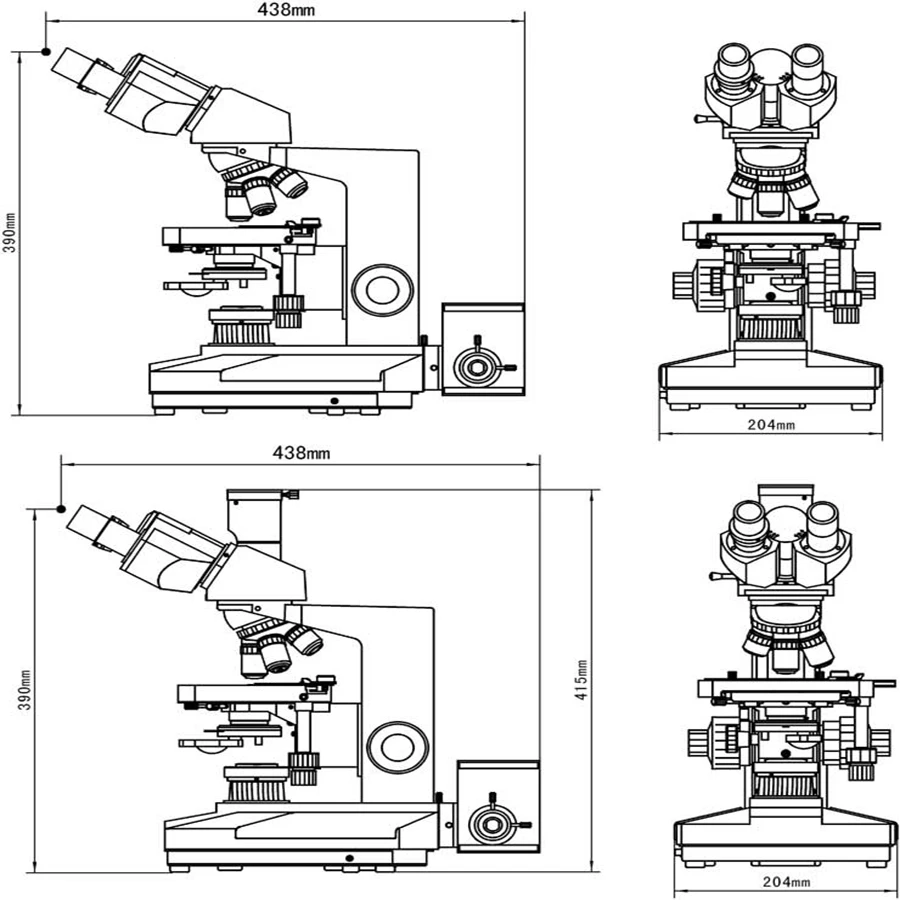 438mm
390mm
204mm
438mm
390mm
415mm
204mm