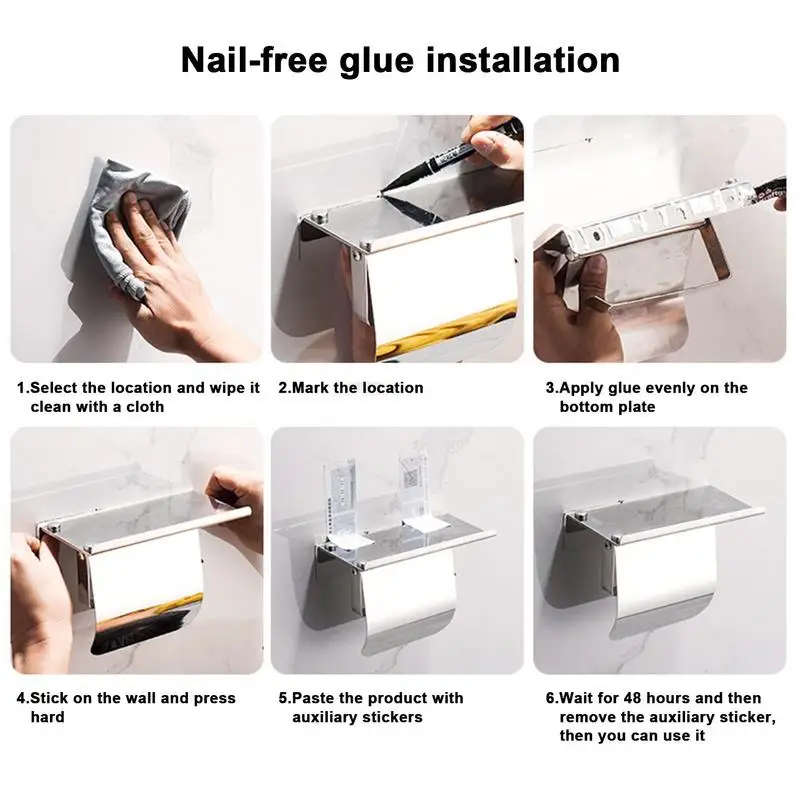 Nail-free glue installation

1.Select the location and wipe it clean with a cloth

2.Mark the location

3.Apply glue evenly on the bottom plate

4.Stick on the wall and press hard

5.Paste the product with auxiliary stickers

6.Wait for 48 hours and then remove the auxiliary sticker, then you can use it