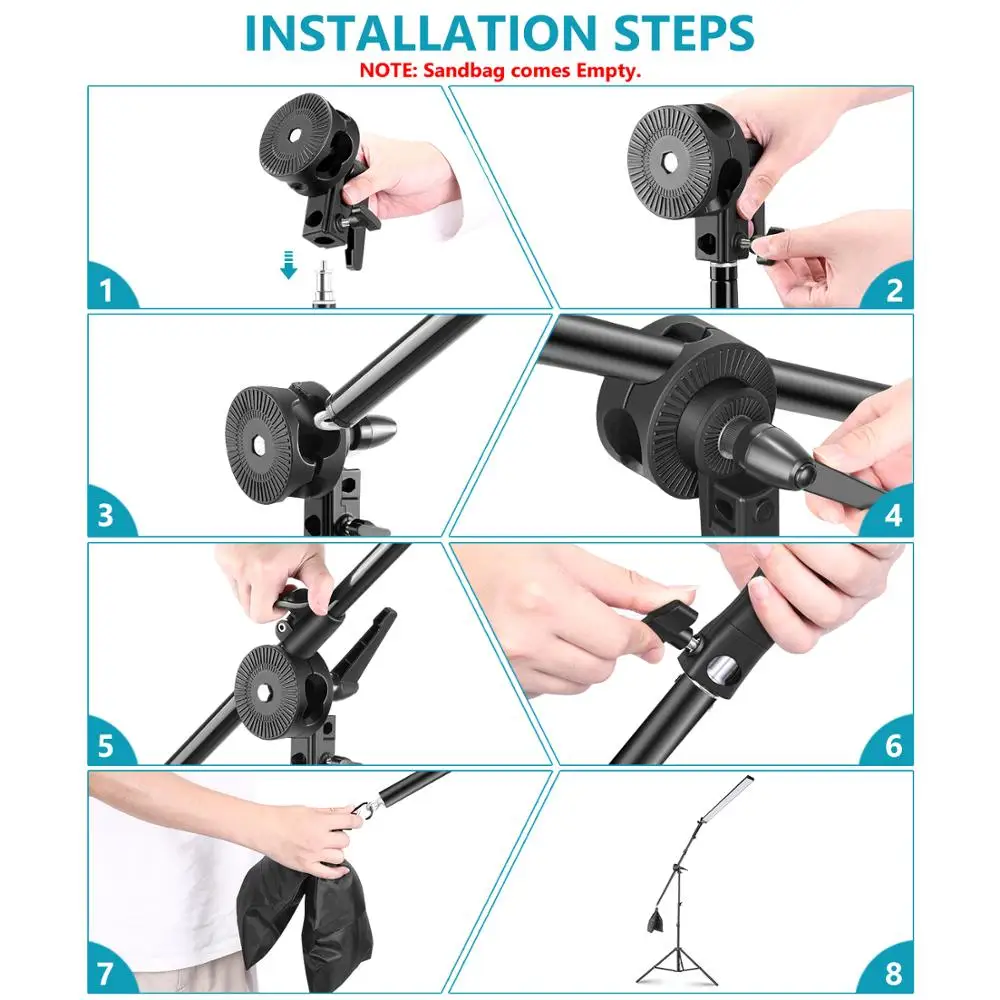 INSTALLATION STEPS
NOTE: Sandbag comes Empty.

1

2

3

4

5

6

7

8