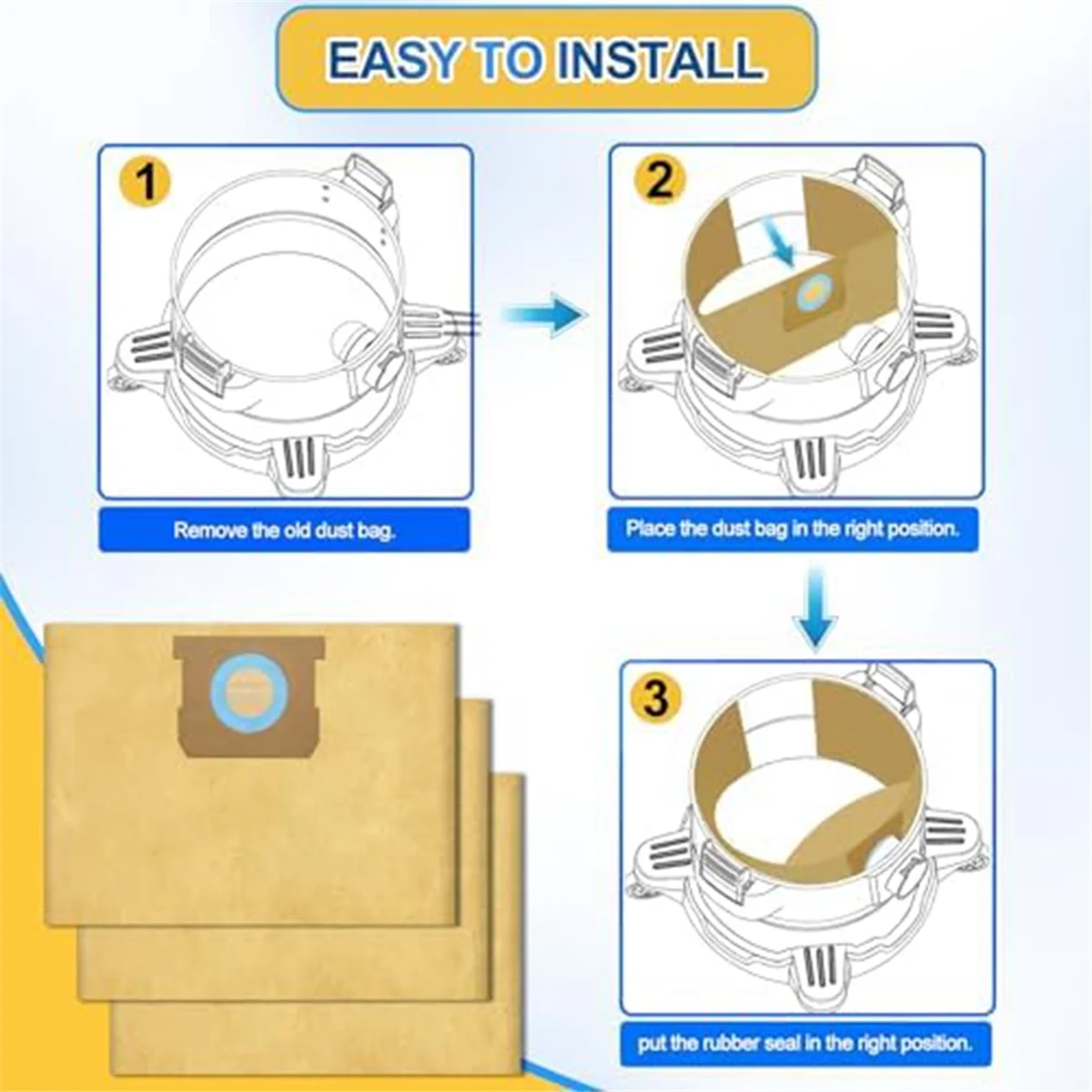 EASY TO INSTALL

1

Remove the old dust bag.

2

Place the dust bag in the right position.

3

put the rubber seal in the right position.