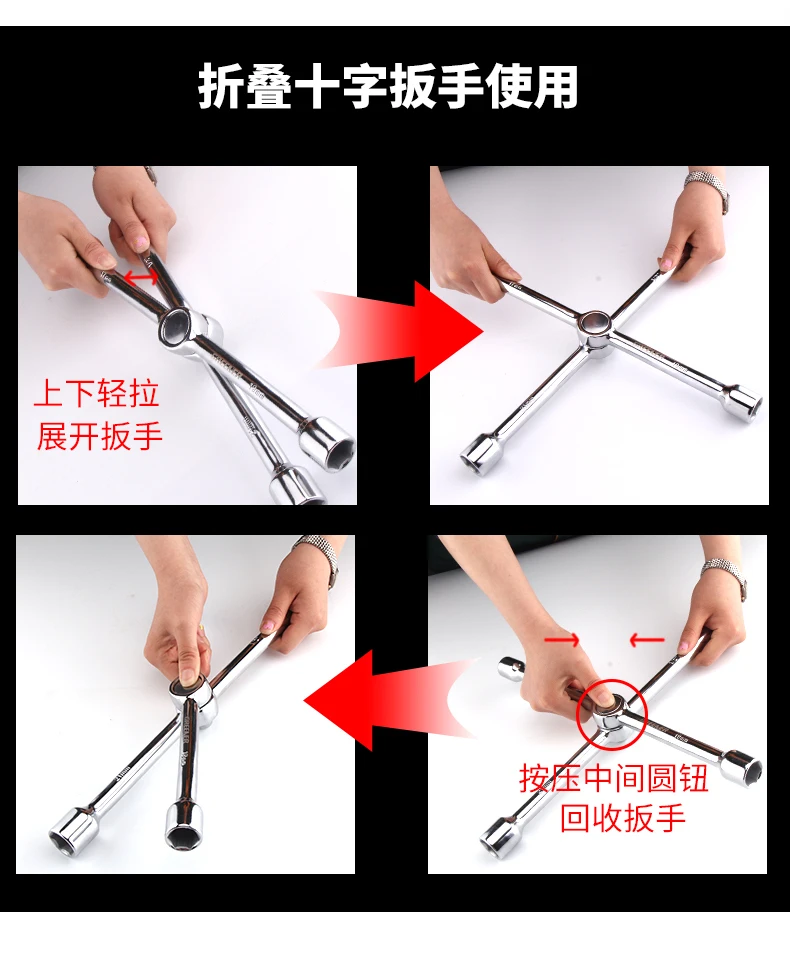 折叠十字扳手使用

上下轻拉
展开扳手

按压中间圆钮
回收扳手