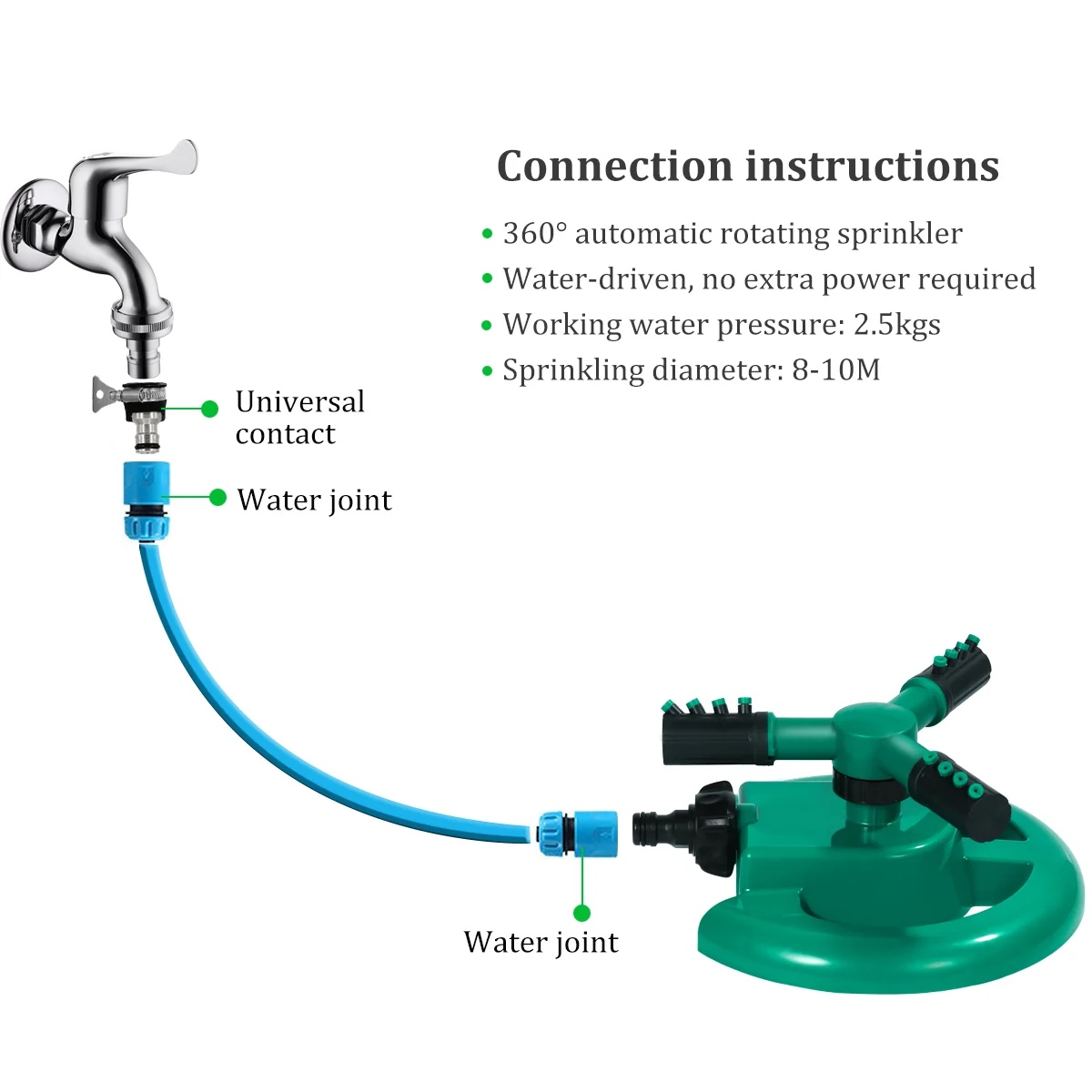 Connection instructions

• 360° automatic rotating sprinkler
• Water-driven, no extra power required
• Working water pressure: 2.5kgs
• Sprinkling diameter: 8-10M

Universal contact

Water joint

Water joint