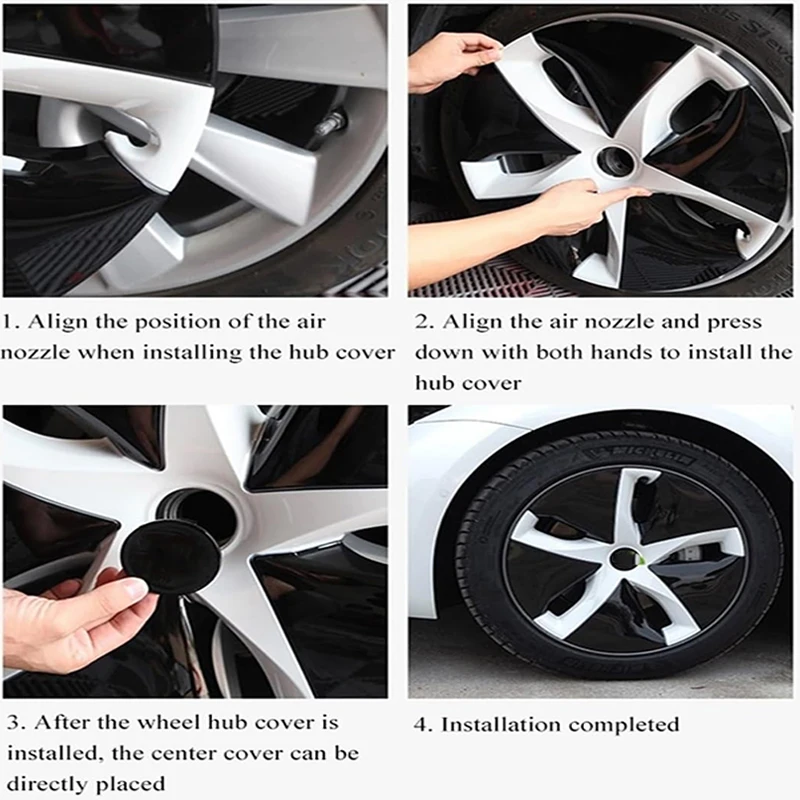 1. Align the position of the air nozzle when installing the hub cover

2. Align the air nozzle and press down with both hands to install the hub cover

3. After the wheel hub cover is installed, the center cover can be directly placed

4. Installation completed