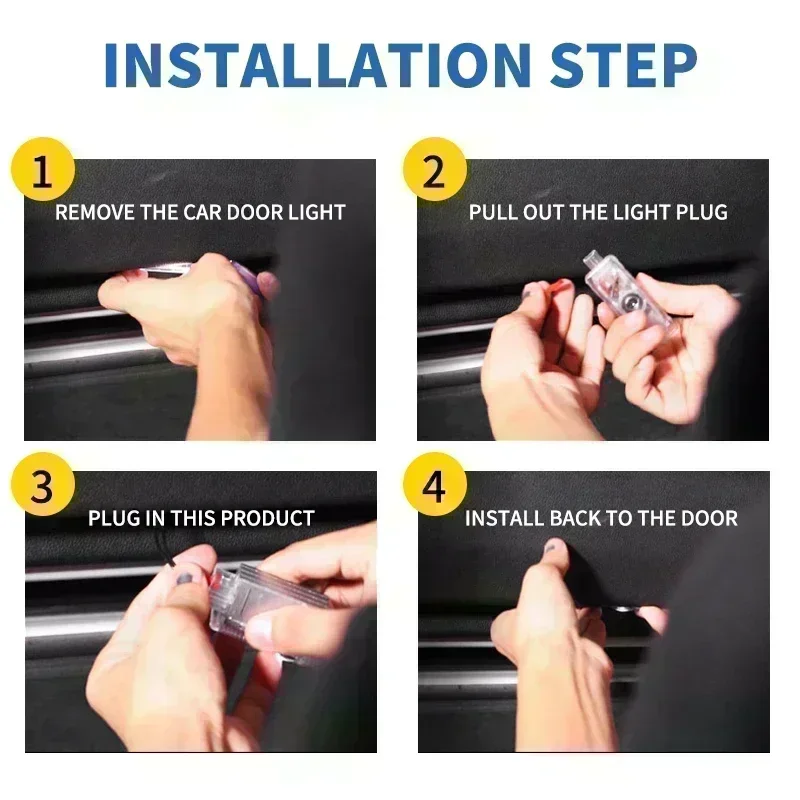 INSTALLATION STEP

1
REMOVE THE CAR DOOR LIGHT

2
PULL OUT THE LIGHT PLUG

3
PLUG IN THIS PRODUCT

4
INSTALL BACK TO THE DOOR