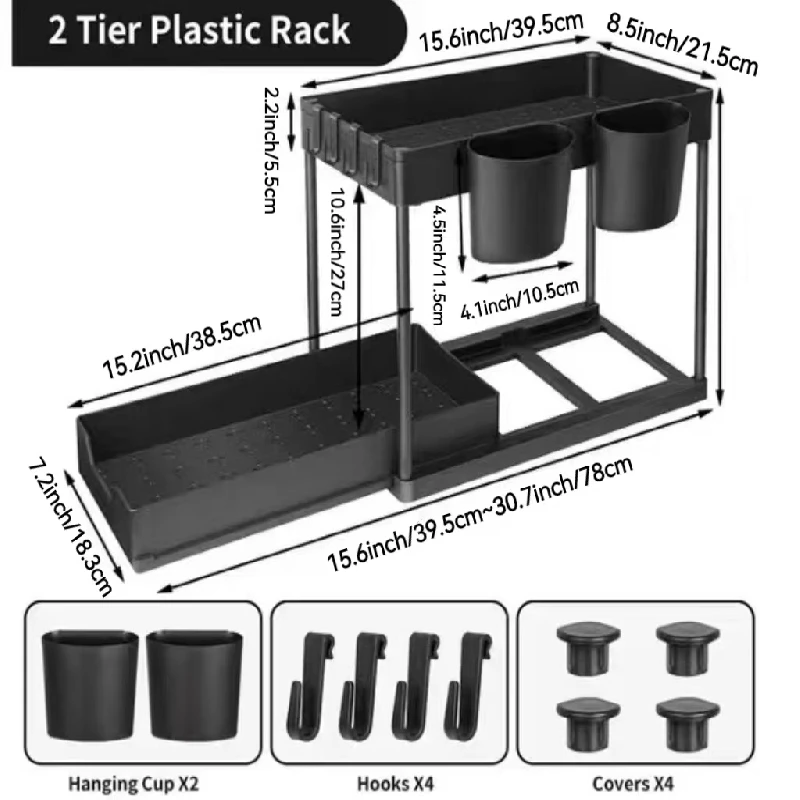 2 Tier Plastic Rack

15.6inch/39.5cm

8.5inch/21.5cm

2.2inch/5.5cm

10.6inch/27cm

4.5inch/11.5cm

4.1inch/10.5cm

15.2inch/38.5cm

7.2inch/18.3cm

15.6inch/39.5cm~30.7inch/78cm

Hanging Cup X2

Hooks X4

Covers X4