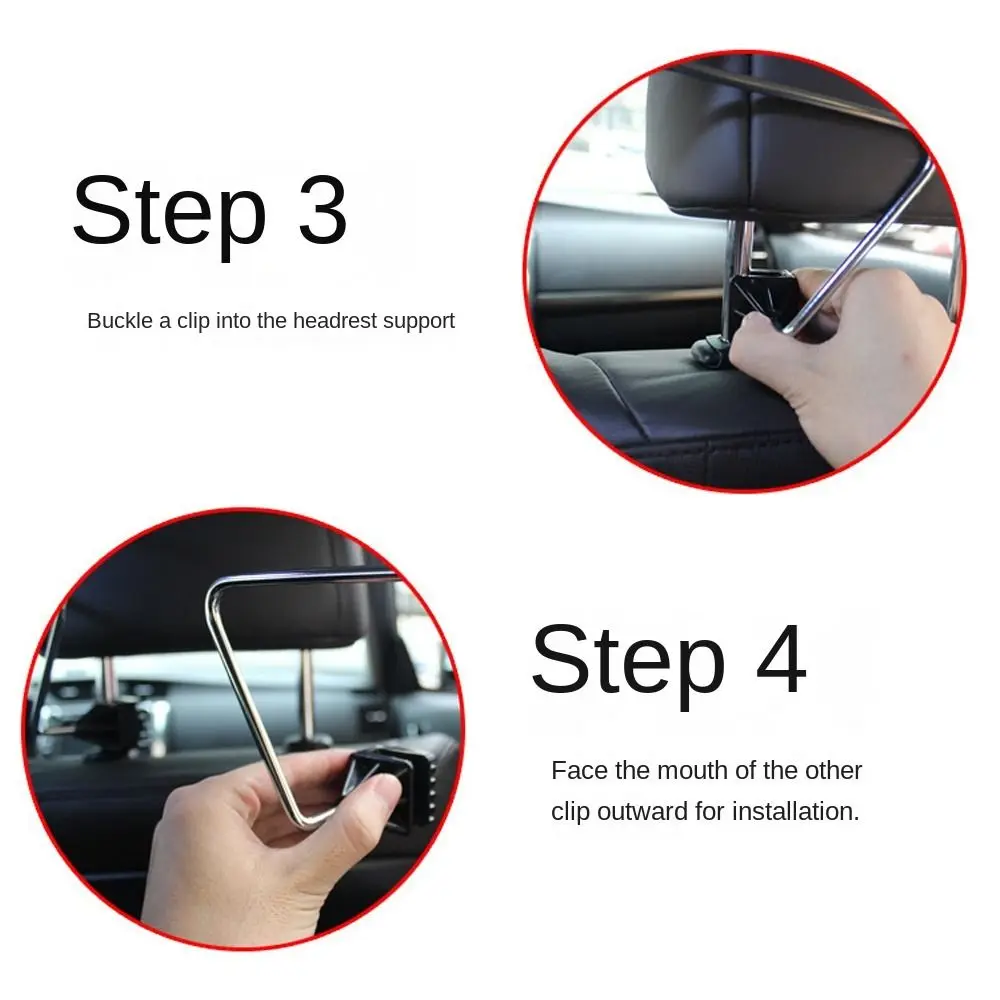 Step 3

Buckle a clip into the headrest support

Step 4

Face the mouth of the other clip outward for installation.