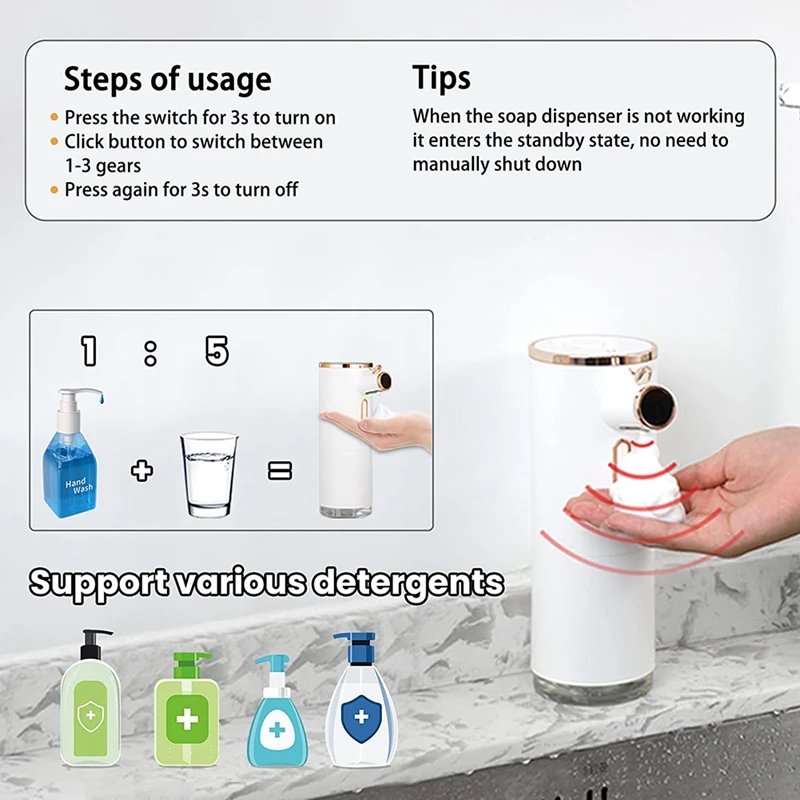 Steps of usage
• Press the switch for 3s to turn on
• Click button to switch between 1-3 gears
• Press again for 3s to turn off

Tips
When the soap dispenser is not working it enters the standby state, no need to manually shut down

1 : 5

Hand Wash

+ =

Support various detergents