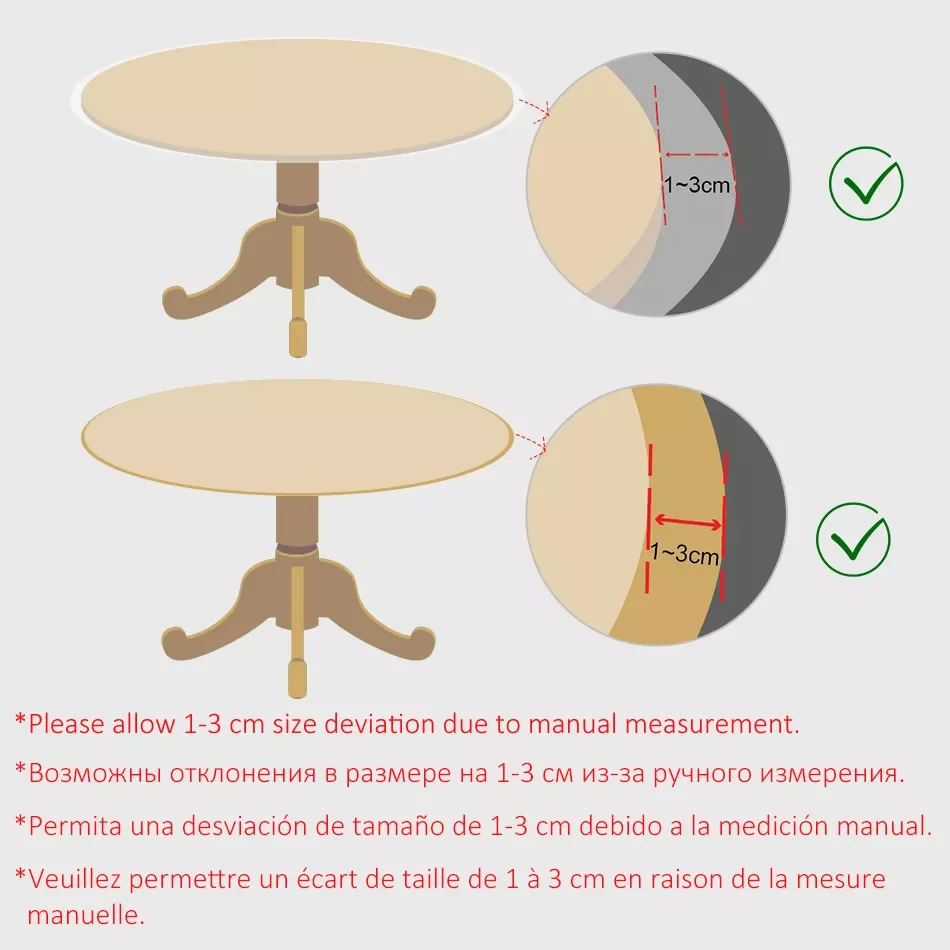 1~3cm

1~3cm

*Please allow 1-3 cm size deviation due to manual measurement.

*Возможны отклонения в размере на 1-3 см из-за ручного измерения.

*Permita una desviación de tamaño de 1-3 cm debido a la medición manual.

*Veuillez permettre un écart de taille de 1 à 3 cm en raison de la mesure manuelle.