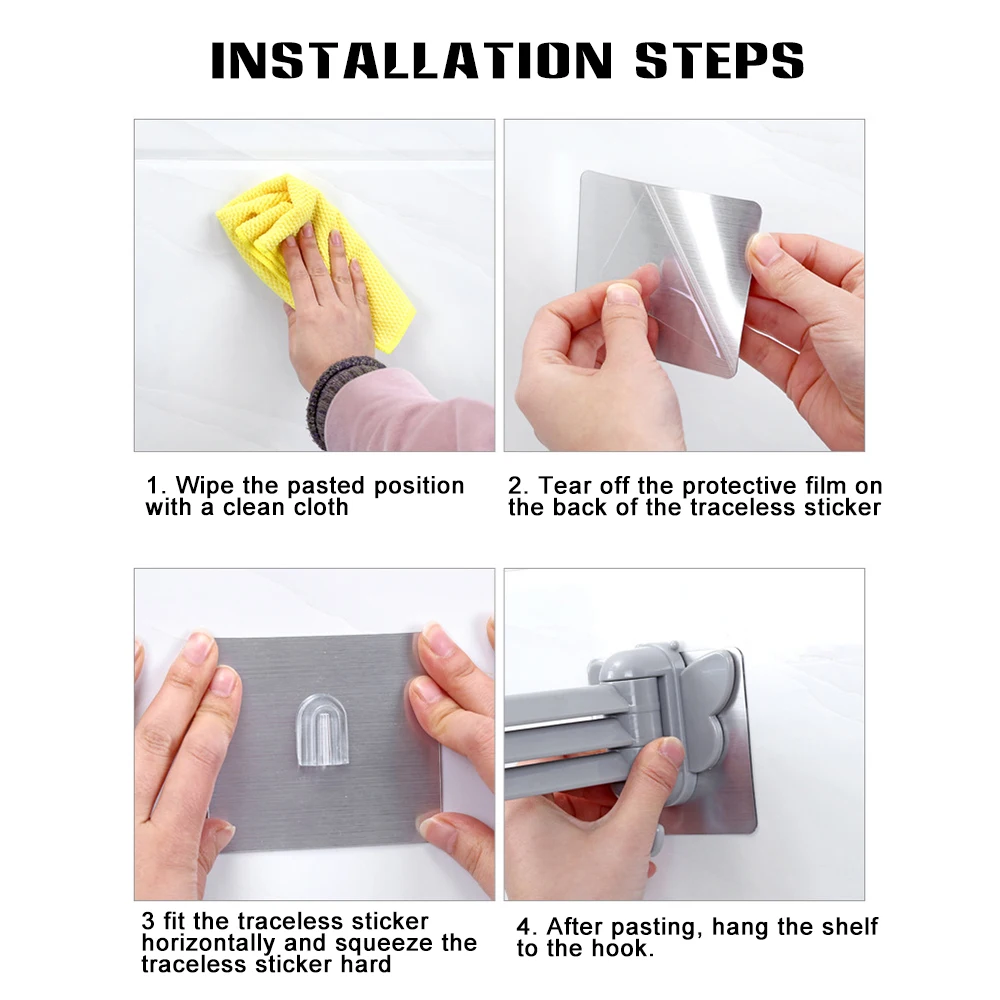 INSTALLATION STEPS

1. Wipe the pasted position with a clean cloth

2. Tear off the protective film on the back of the traceless sticker

3 fit the traceless sticker horizontally and squeeze the traceless sticker hard

4. After pasting, hang the shelf to the hook.