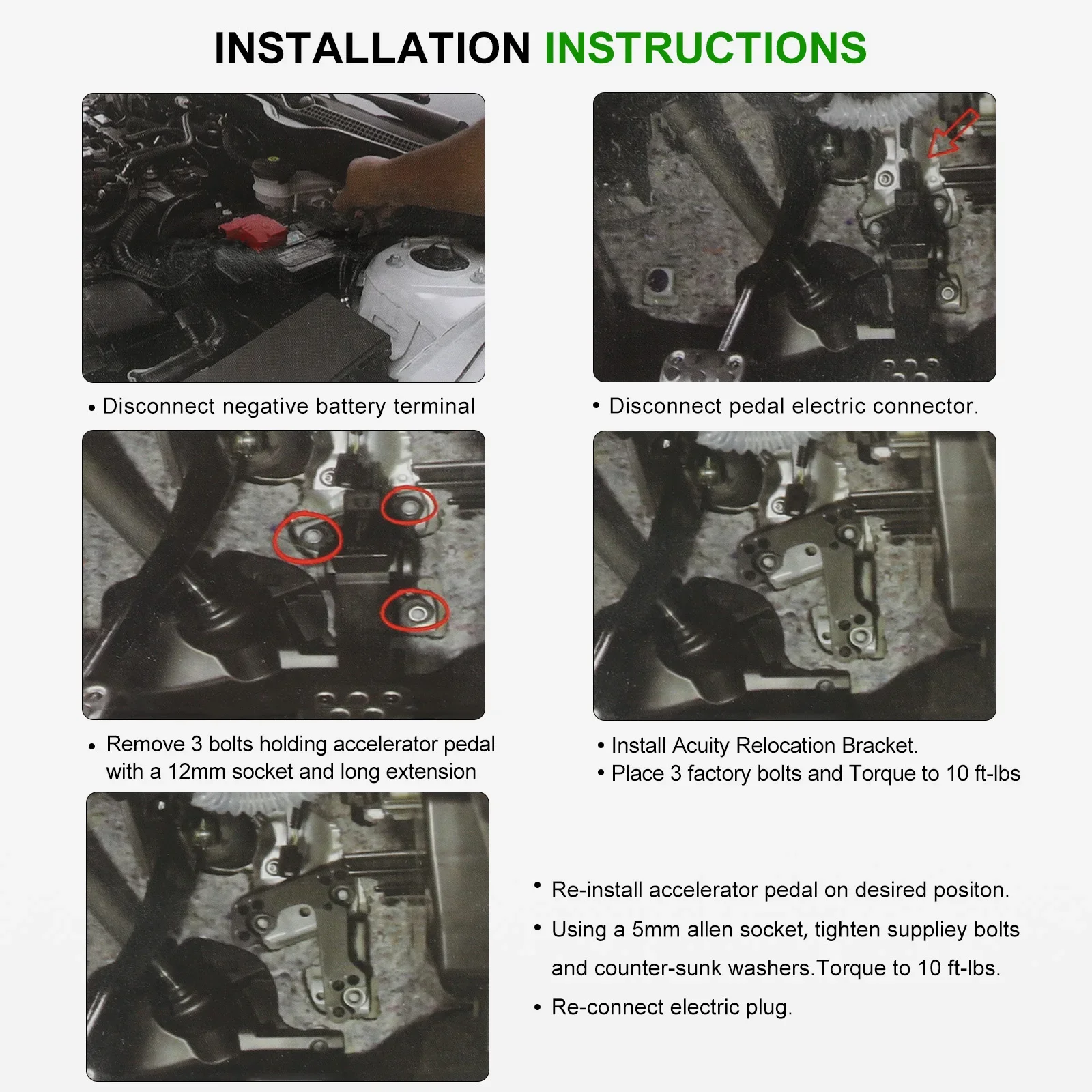 INSTALLATION INSTRUCTIONS

• Disconnect negative battery terminal

• Disconnect pedal electric connector.

• Remove 3 bolts holding accelerator pedal with a 12mm socket and long extension

• Install Acuity Relocation Bracket.
• Place 3 factory bolts and Torque to 10 ft-lbs

• Re-install accelerator pedal on desired positon.
• Using a 5mm allen socket, tighten suppliey bolts and counter-sunk washers.Torque to 10 ft-lbs.
• Re-connect electric plug.