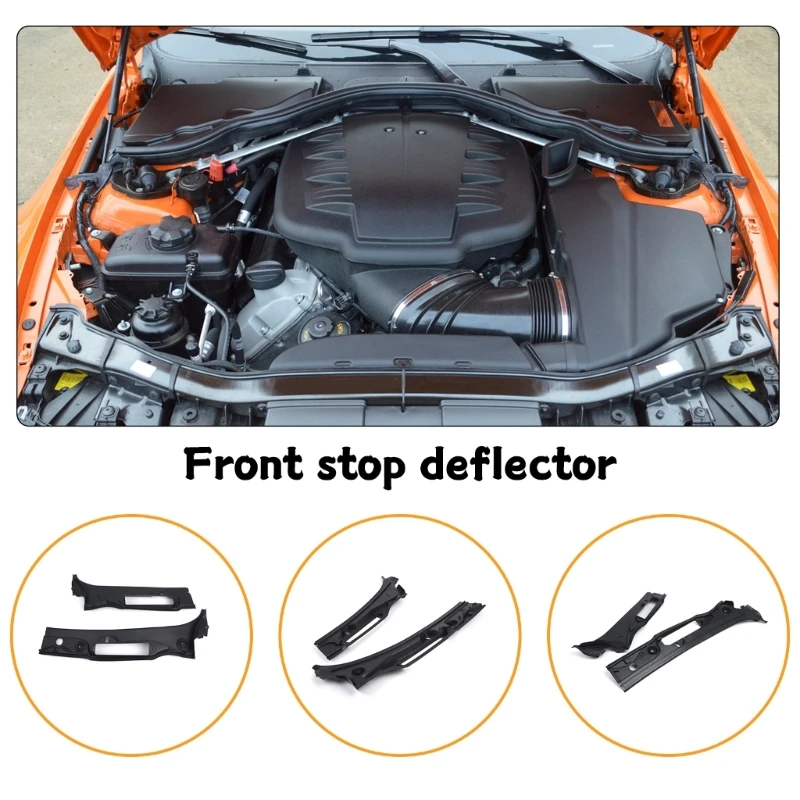 Front stop deflector