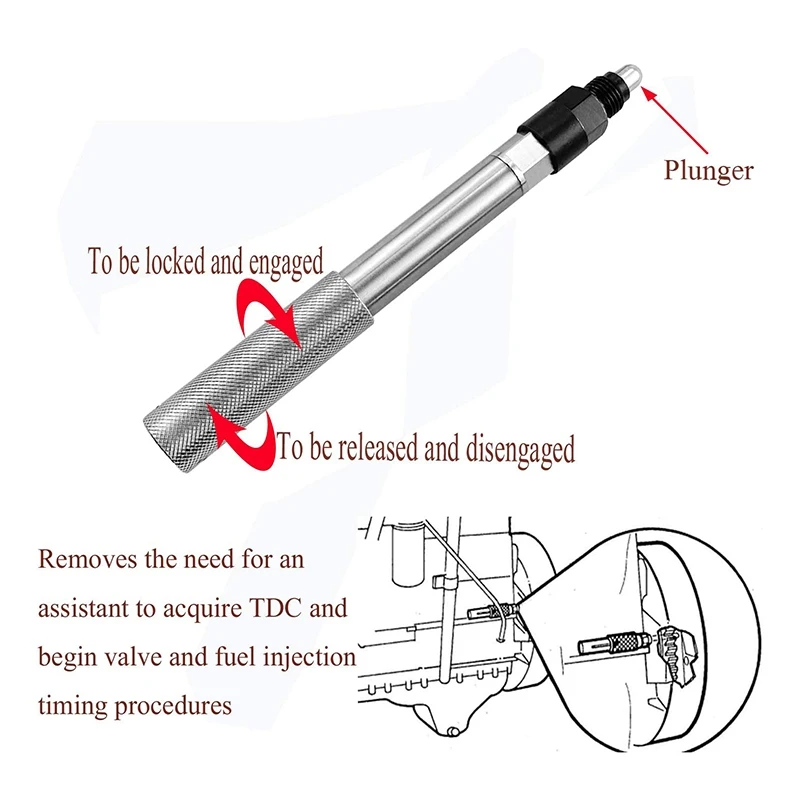 Plunger

To be locked and engaged

To be released and disengaged

Removes the need for an assistant to acquire TDC and begin valve and fuel injection timing procedures