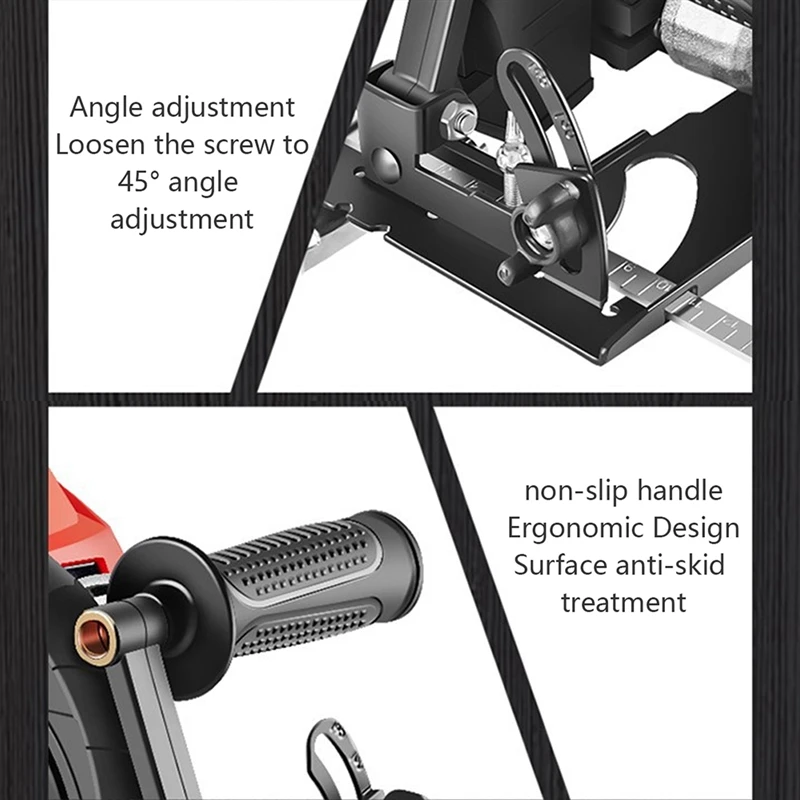 Angle adjustment
Loosen the screw to
45° angle
adjustment

non-slip handle
Ergonomic Design
Surface anti-skid
treatment