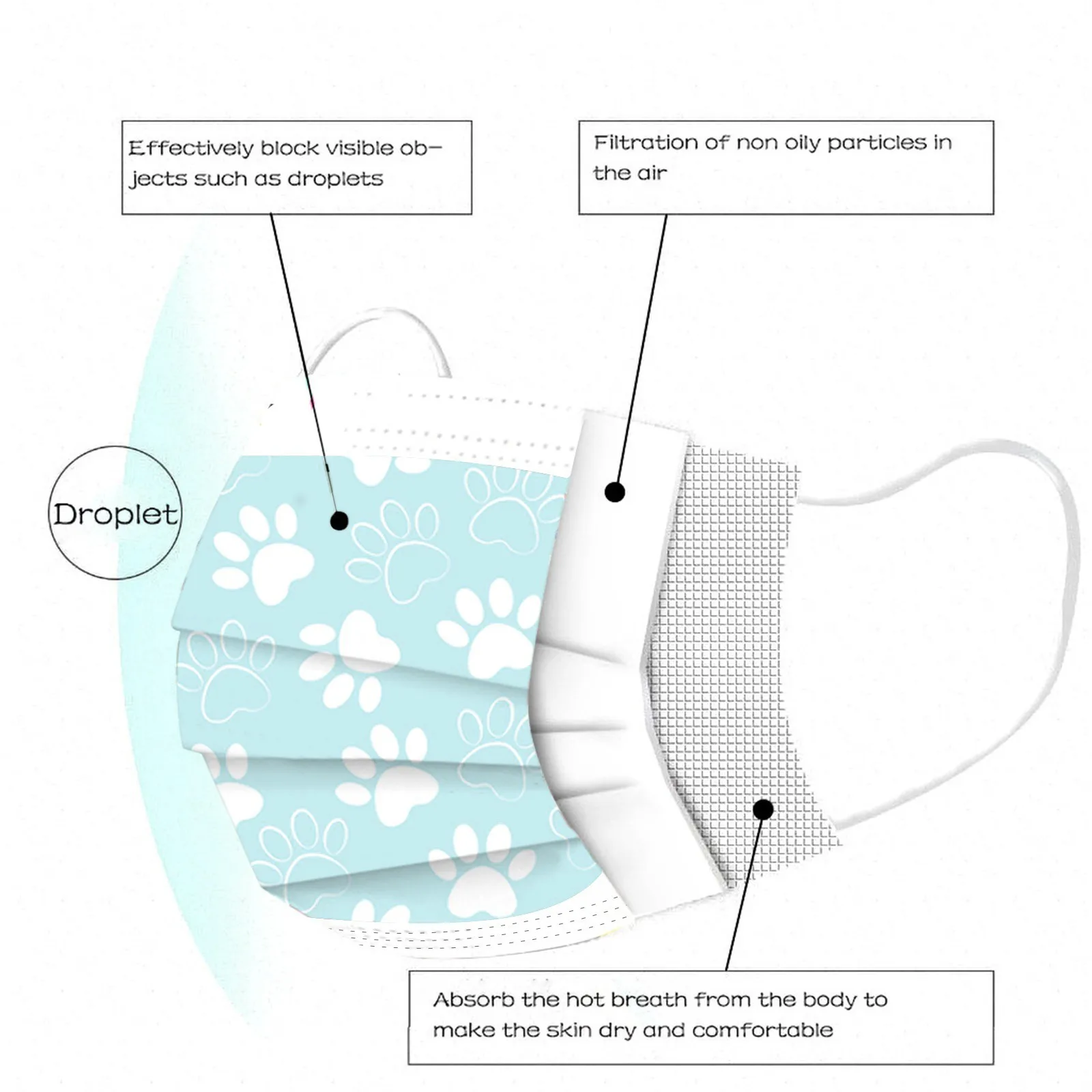 Effectively block visible objects such as droplets

Filtration of non oily particles in the air

Droplet

Absorb the hot breath from the body to make the skin dry and comfortable