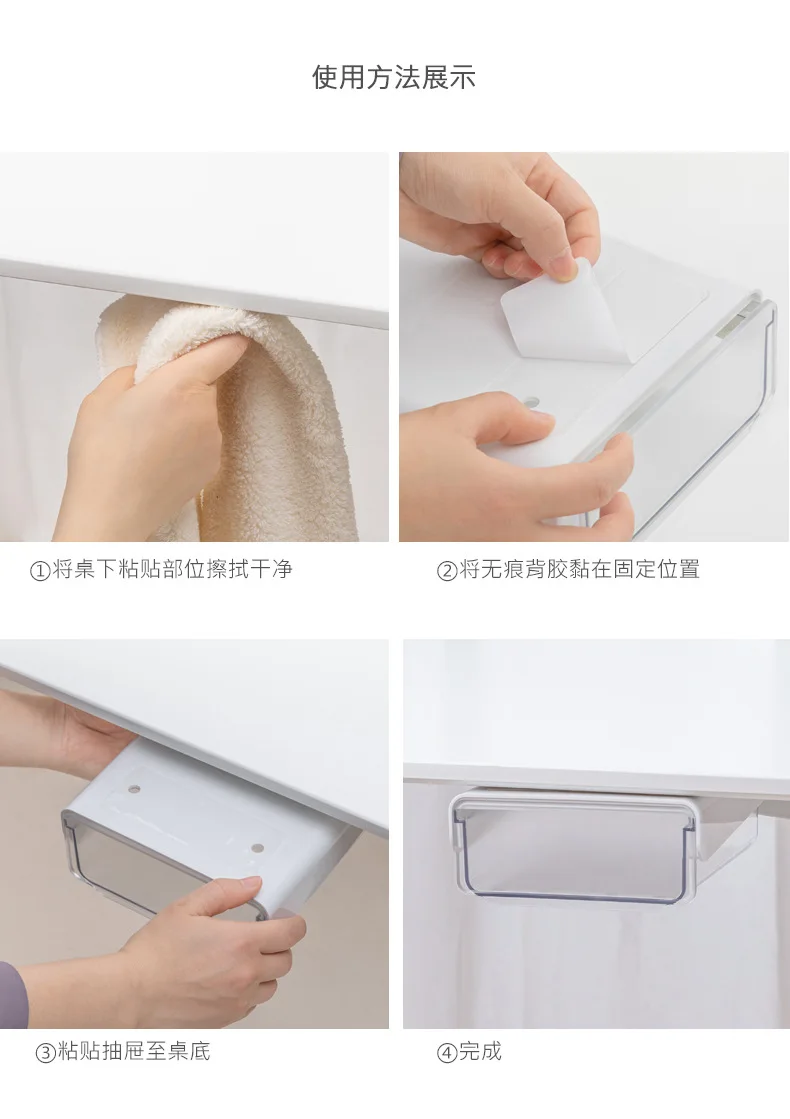 使用方法展示

①将桌下粘贴部位擦拭干净

②将无痕背胶黏在固定位置

③粘贴抽屉至桌底

④完成