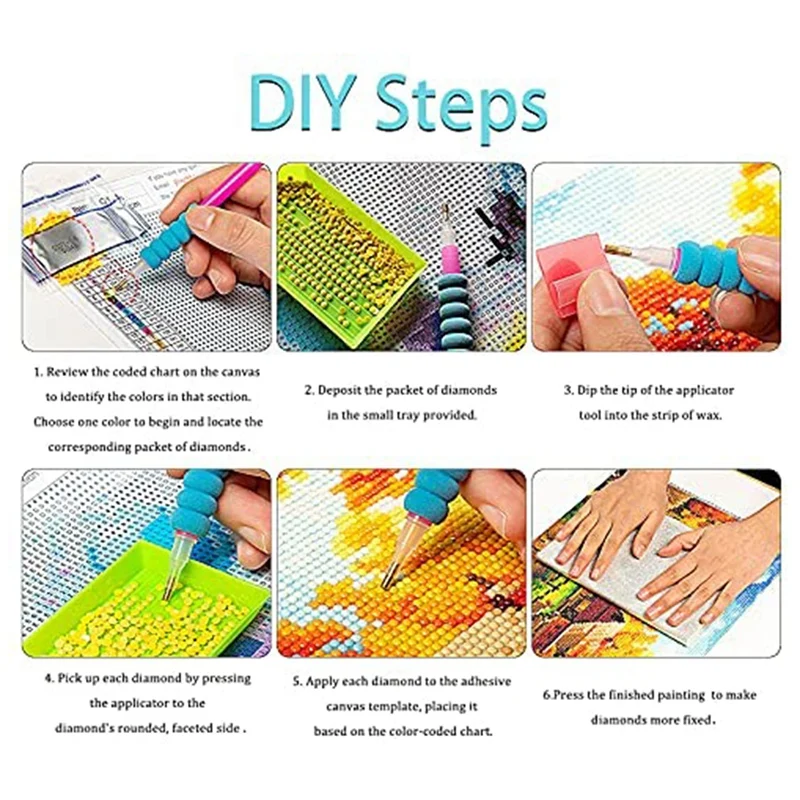 DIY Steps

1. Review the coded chart on the canvas to identify the colors in that section. Choose one color to begin and locate the corresponding packet of diamonds .

2. Deposit the packet of diamonds in the small tray provided.

3. Dip the tip of the applicator tool into the strip of wax.

4. Pick up each diamond by pressing the applicator to the diamond's rounded, faceted side .

5. Apply each diamond to the adhesive canvas template, placing it based on the color-coded chart.

6.Press the finished painting to make diamonds more fixed.