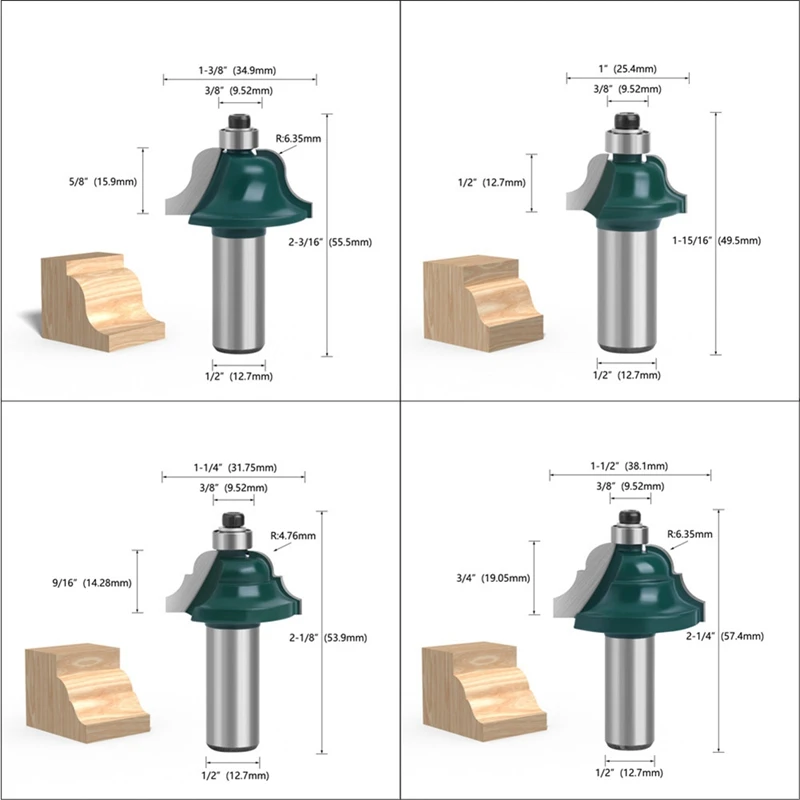 1-3/8" (34.9mm)
3/8" (9.52mm)
R:6.35mm
5/8" (15.9mm)
2-3/16" (55.5mm)
1/2" (12.7mm)

1" (25.4mm)
3/8" (9.52mm)
1/2" (12.7mm)
1-15/16" (49.5mm)
1/2" (12.7mm)

1-1/4" (31.75mm)
3/8" (9.52mm)
R:4.76mm
9/16" (14.28mm)
2-1/8" (53.9mm)
1/2" (12.7mm)

1-1/2" (38.1mm)
3/8" (9.52mm)
R:6.35mm
3/4" (19.05mm)
2-1/4" (57.4mm)
1/2" (12.7mm)