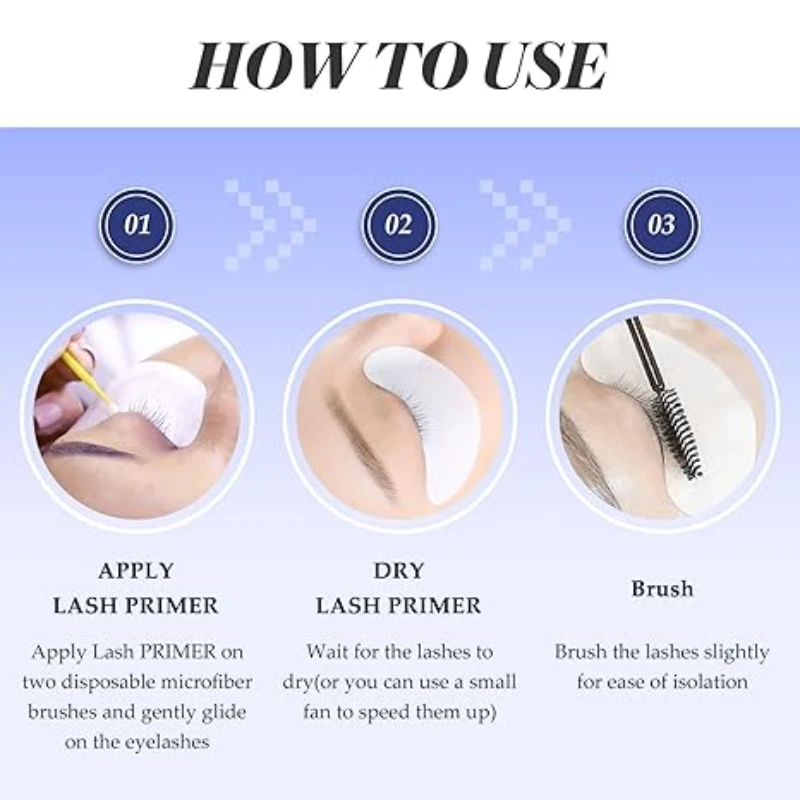 HOW TO USE

01

02

03

APPLY
LASH PRIMER

Apply Lash PRIMER on two disposable microfiber brushes and gently glide on the eyelashes

DRY
LASH PRIMER

Wait for the lashes to dry(or you can use a small fan to speed them up)

Brush

Brush the lashes slightly for ease of isolation