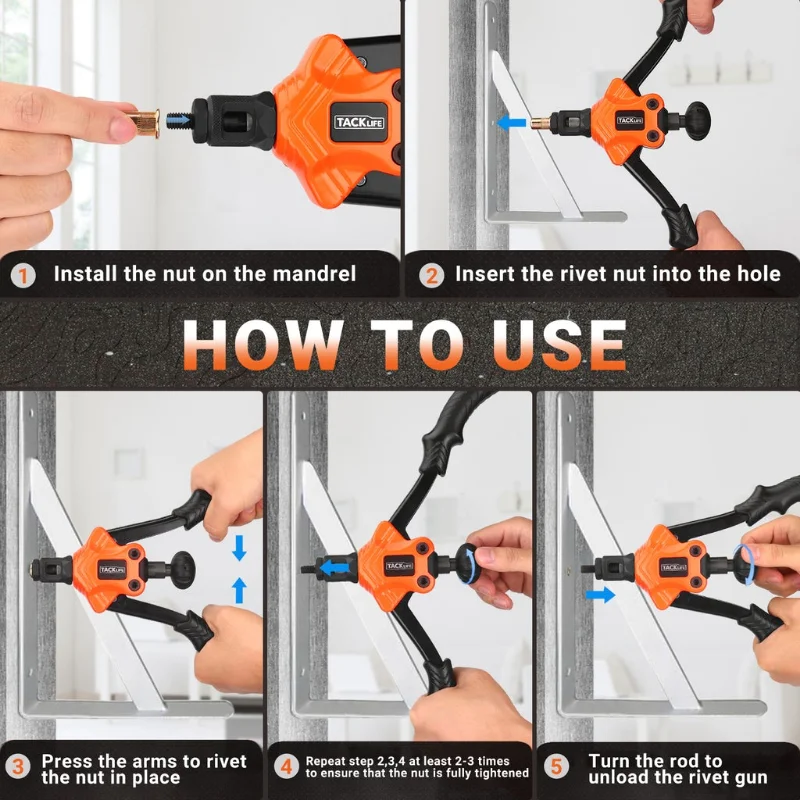 TACKLIFE

TACKLIFE

1 Install the nut on the mandrel

2 Insert the rivet nut into the hole

HOW TO USE

TACKLIFE

TACKLIFE

TACKLIFE

3 Press the arms to rivet the nut in place

4 Repeat step 2,3,4 at least 2-3 times to ensure that the nut is fully tightened

5 Turn the rod to unload the rivet gun