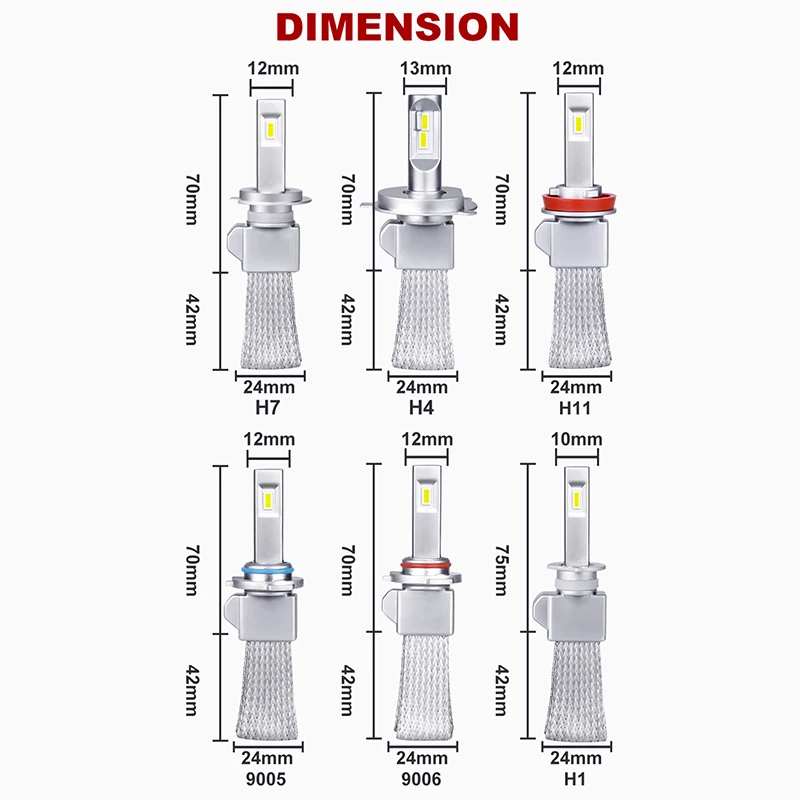 DIMENSION

12mm
70mm
42mm
24mm
H7

13mm
70mm
42mm
24mm
H4

12mm
70mm
42mm
24mm
H11

12mm
70mm
42mm
24mm
9005

12mm
70mm
42mm
24mm
9006

10mm
75mm
42mm
24mm
H1