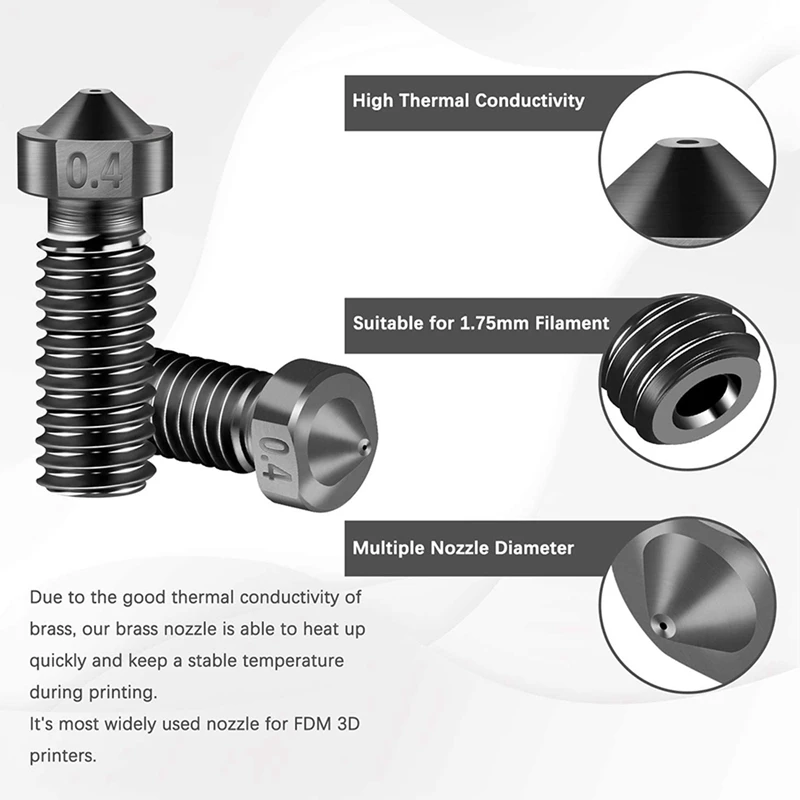 0.4

0.4

High Thermal Conductivity

Suitable for 1.75mm Filament

Multiple Nozzle Diameter

Due to the good thermal conductivity of brass, our brass nozzle is able to heat up quickly and keep a stable temperature during printing.
It's most widely used nozzle for FDM 3D printers.