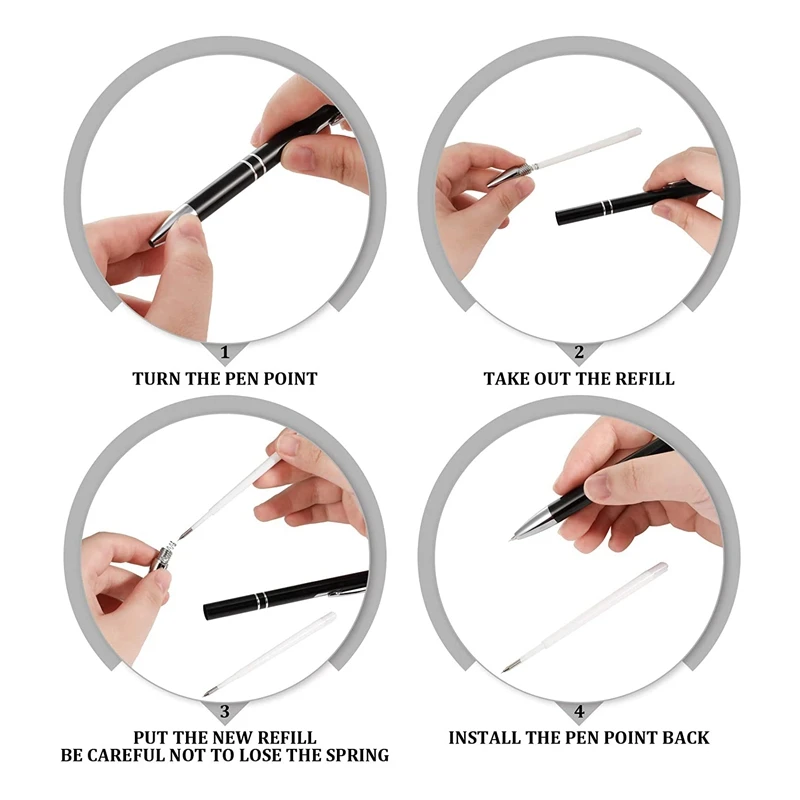 1
TURN THE PEN POINT

2
TAKE OUT THE REFILL

3
PUT THE NEW REFILL
BE CAREFUL NOT TO LOSE THE SPRING

4
INSTALL THE PEN POINT BACK