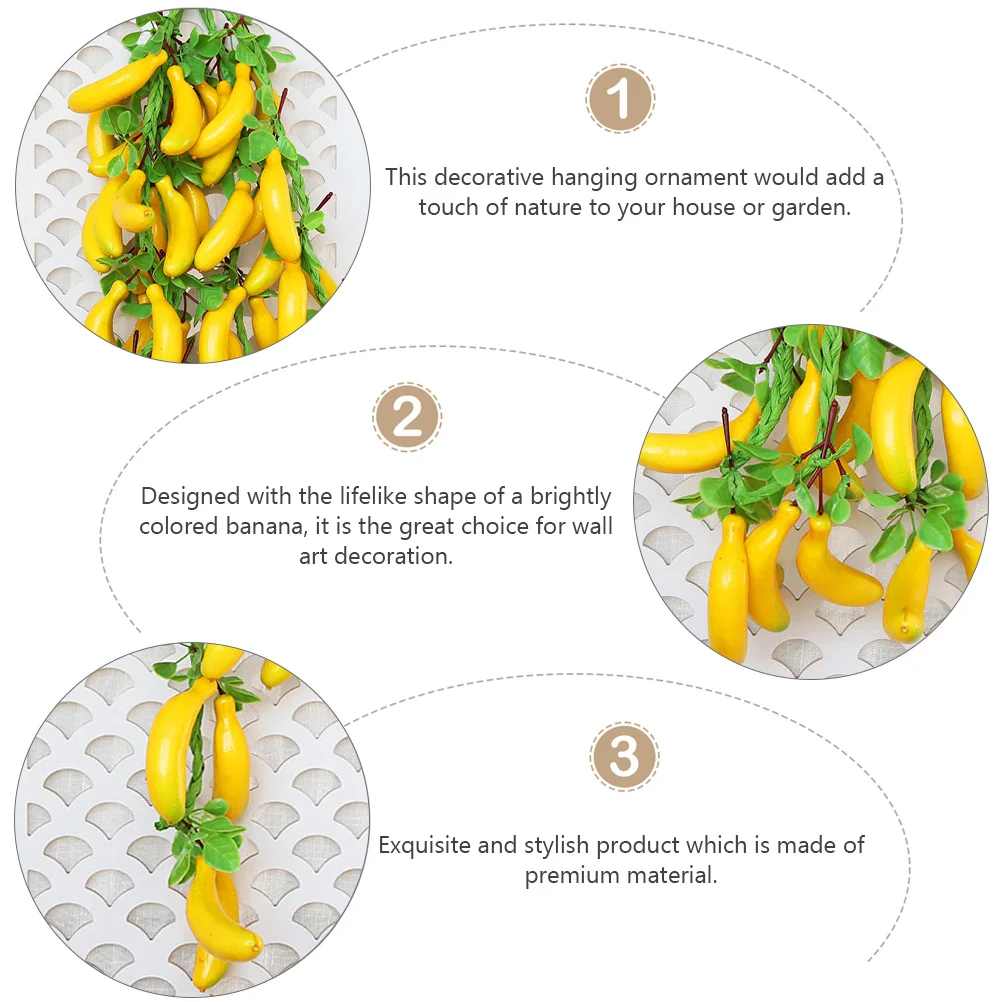 1

This decorative hanging ornament would add a touch of nature to your house or garden.

2

Designed with the lifelike shape of a brightly colored banana, it is the great choice for wall art decoration.

3

Exquisite and stylish product which is made of premium material.