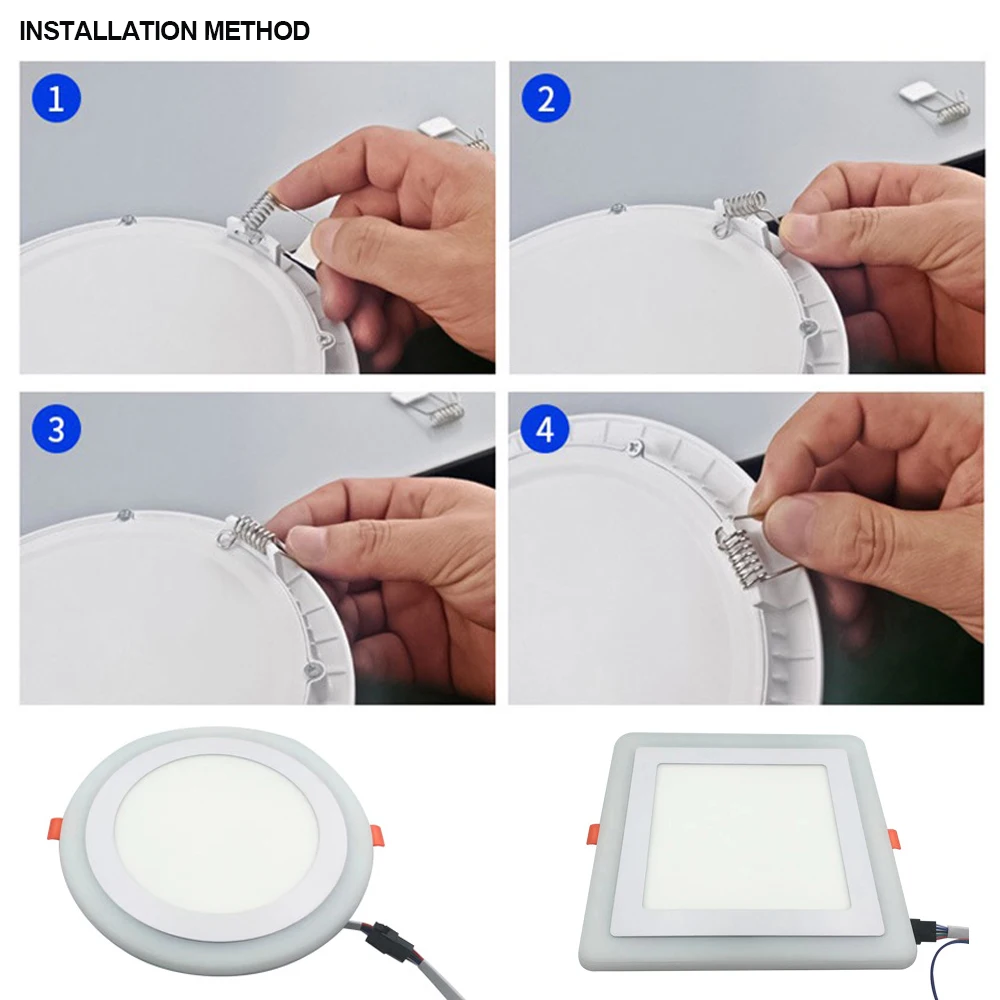 INSTALLATION METHOD

1

2

3

4