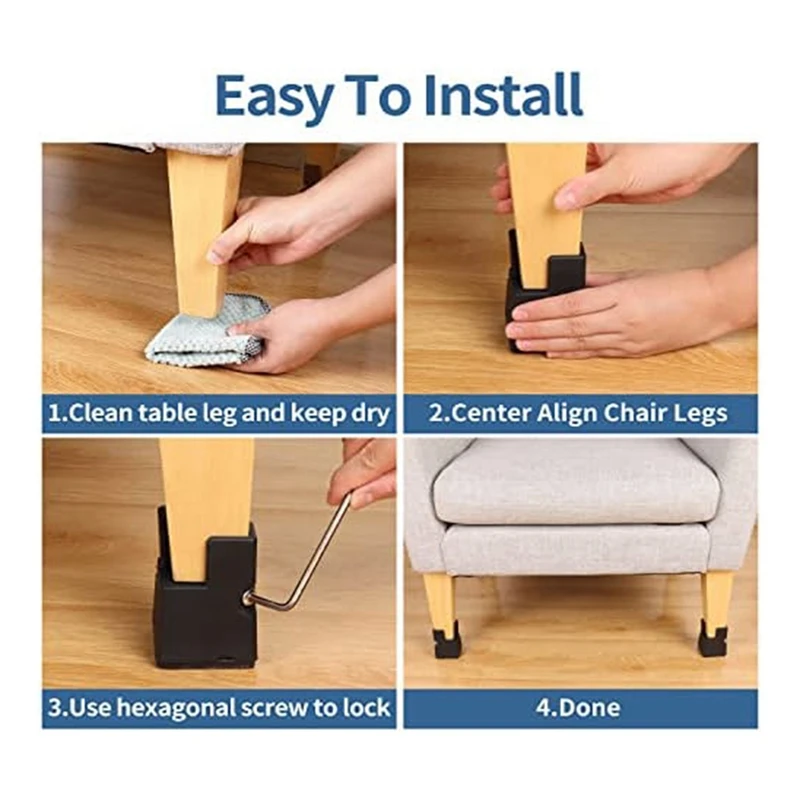 Easy To Install

1.Clean table leg and keep dry

2.Center Align Chair Legs

3.Use hexagonal screw to lock

4.Done