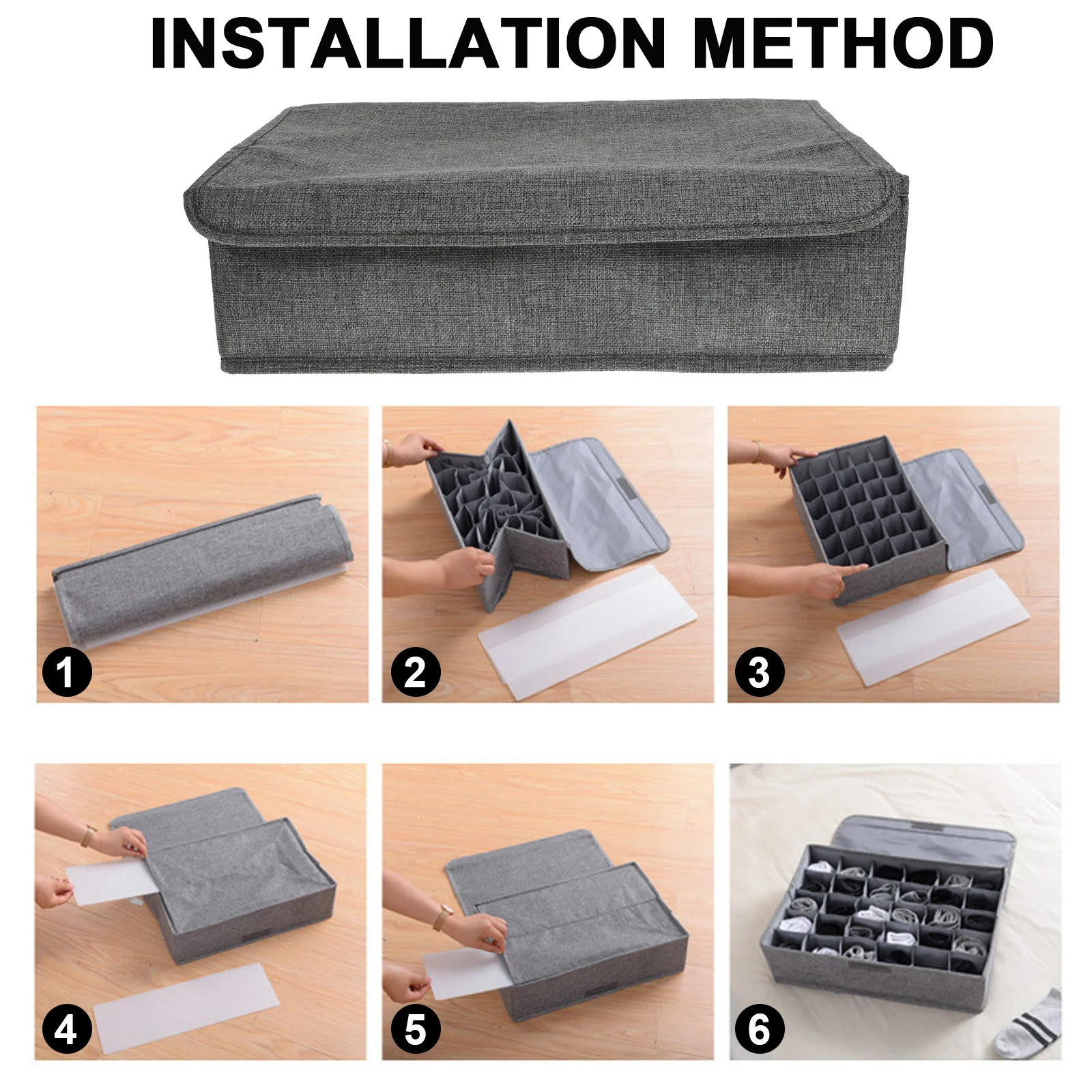 INSTALLATION METHOD

1

2

3

4

5

6