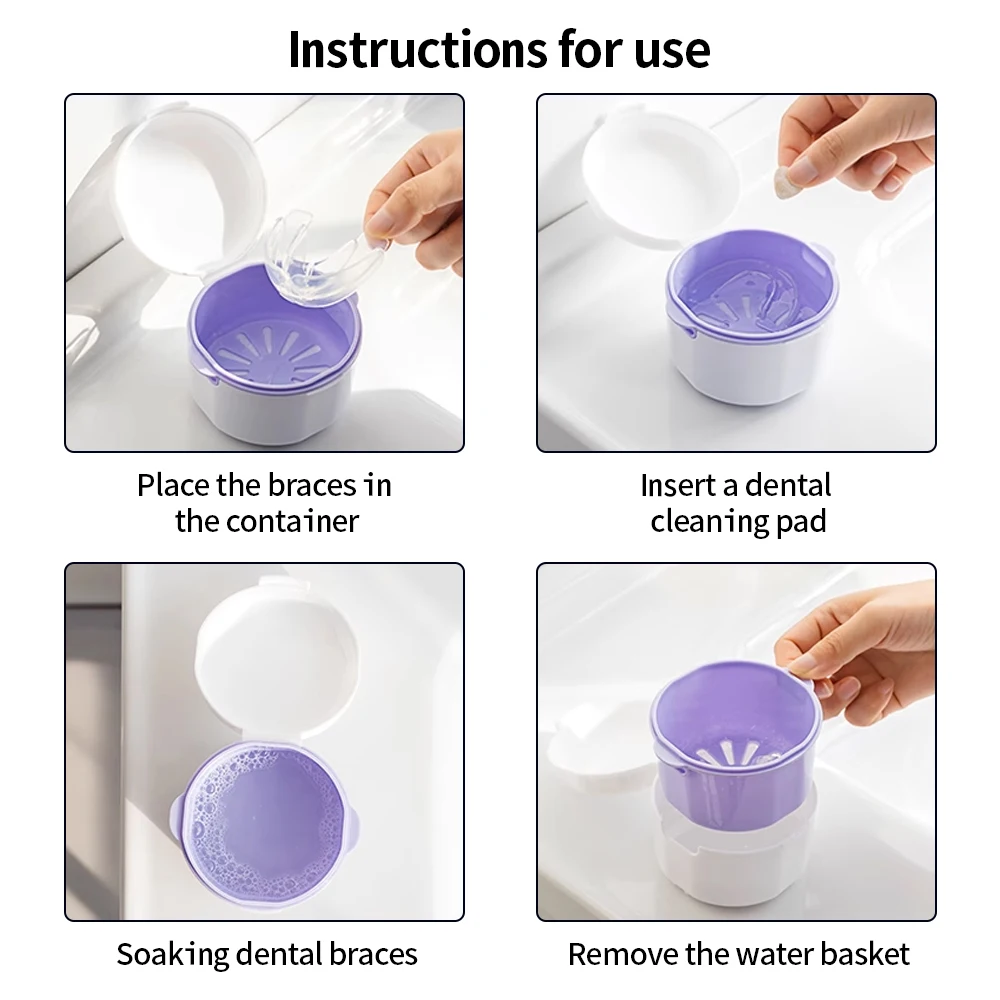 Instructions for use

Place the braces in the container

Insert a dental cleaning pad

Soaking dental braces

Remove the water basket