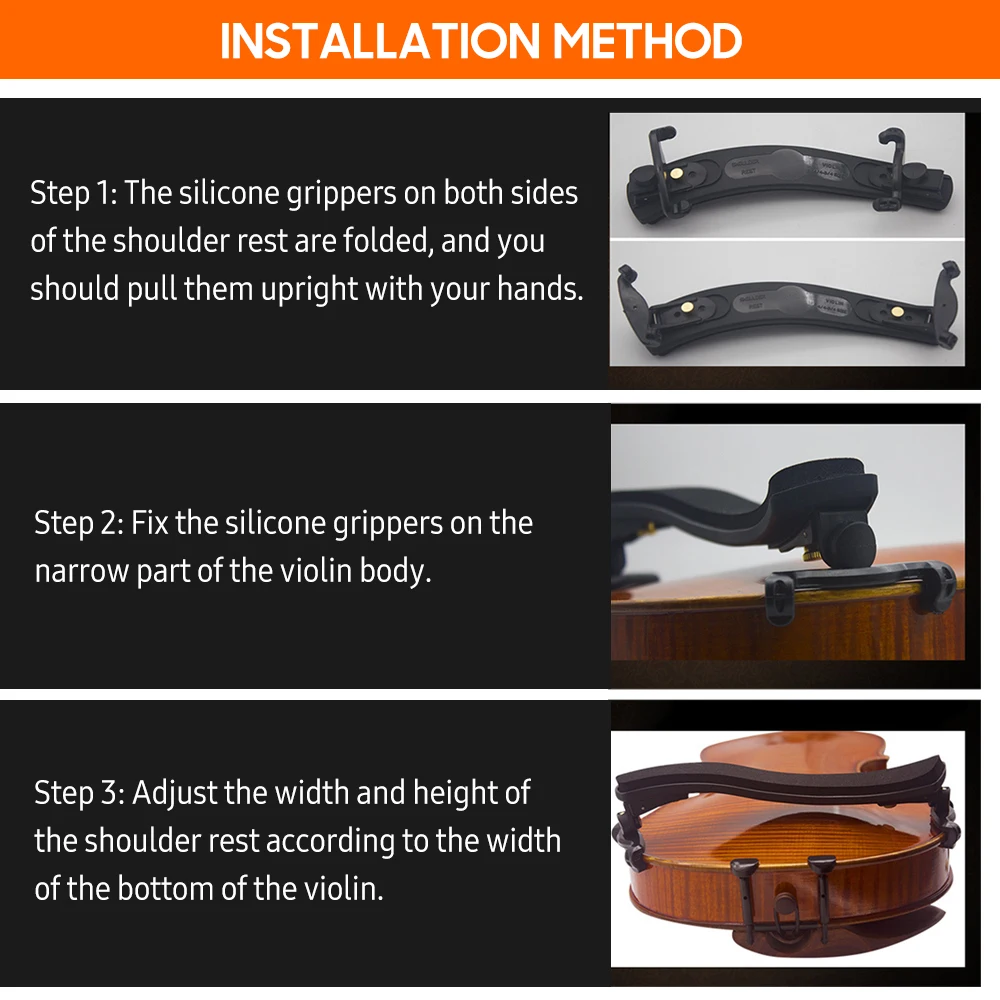 INSTALLATION METHOD

Step 1: The silicone grippers on both sides of the shoulder rest are folded, and you should pull them upright with your hands.

Step 2: Fix the silicone grippers on the narrow part of the violin body.

Step 3: Adjust the width and height of the shoulder rest according to the width of the bottom of the violin.