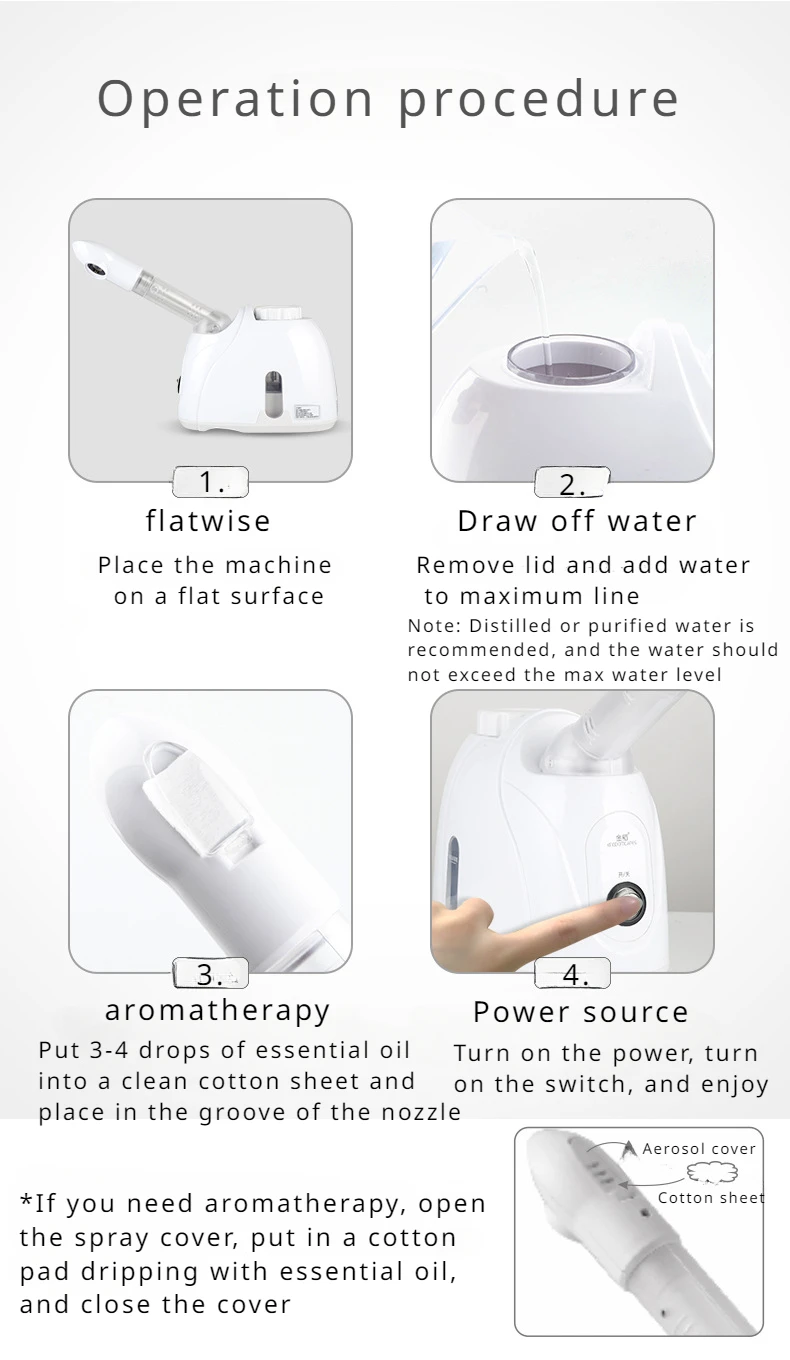 Operation procedure

1.

flatwise

Place the machine on a flat surface

2.

Draw off water

Remove lid and add water to maximum line

Note: Distilled or purified water is recommended, and the water should not exceed the max water level

3.

aromatherapy

Put 3-4 drops of essential oil into a clean cotton sheet and place in the groove of the nozzle

4.

Power source

Turn on the power, turn on the switch, and enjoy

*If you need aromatherapy, open the spray cover, put in a cotton pad dripping with essential oil, and close the cover

Aerosol cover

Cotton sheet