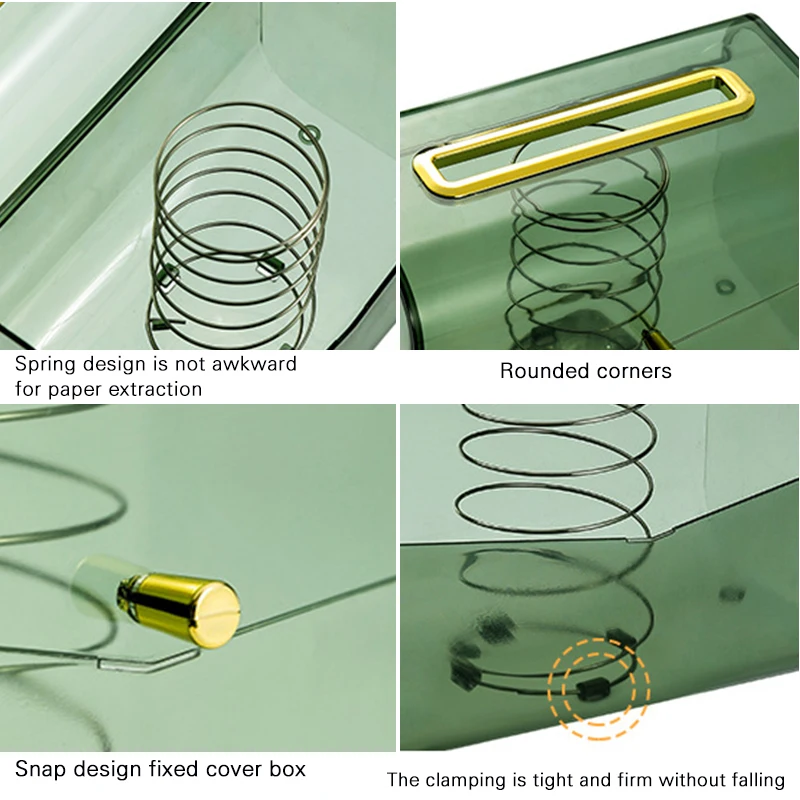 Spring design is not awkward for paper extraction

Rounded corners

Snap design fixed cover box

The clamping is tight and firm without falling