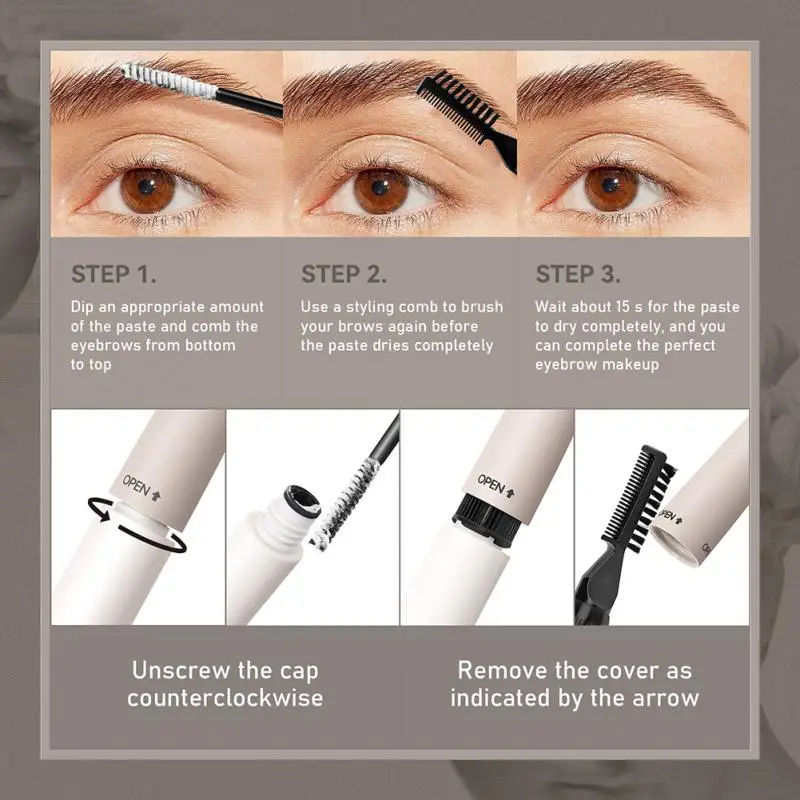 STEP 1.

Dip an appropriate amount of the paste and comb the eyebrows from bottom to top

STEP 2.

Use a styling comb to brush your brows again before the paste dries completely

STEP 3.

Wait about 15 s for the paste to dry completely, and you can complete the perfect eyebrow makeup

OPEN

OPEN

OPEN

Unscrew the cap counterclockwise

Remove the cover as indicated by the arrow