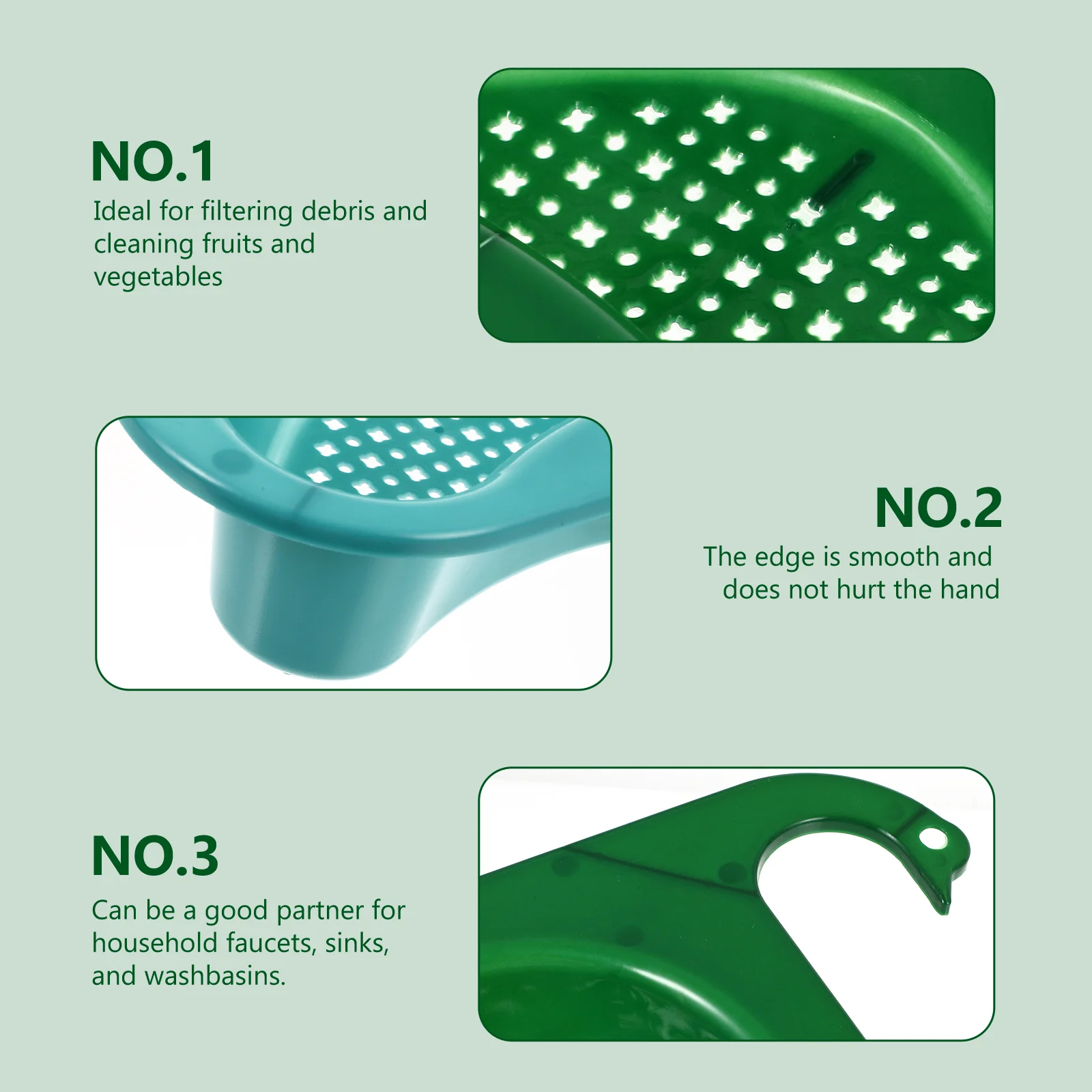 NO.1
Ideal for filtering debris and cleaning fruits and vegetables

NO.2
The edge is smooth and does not hurt the hand

NO.3
Can be a good partner for household faucets, sinks, and washbasins.